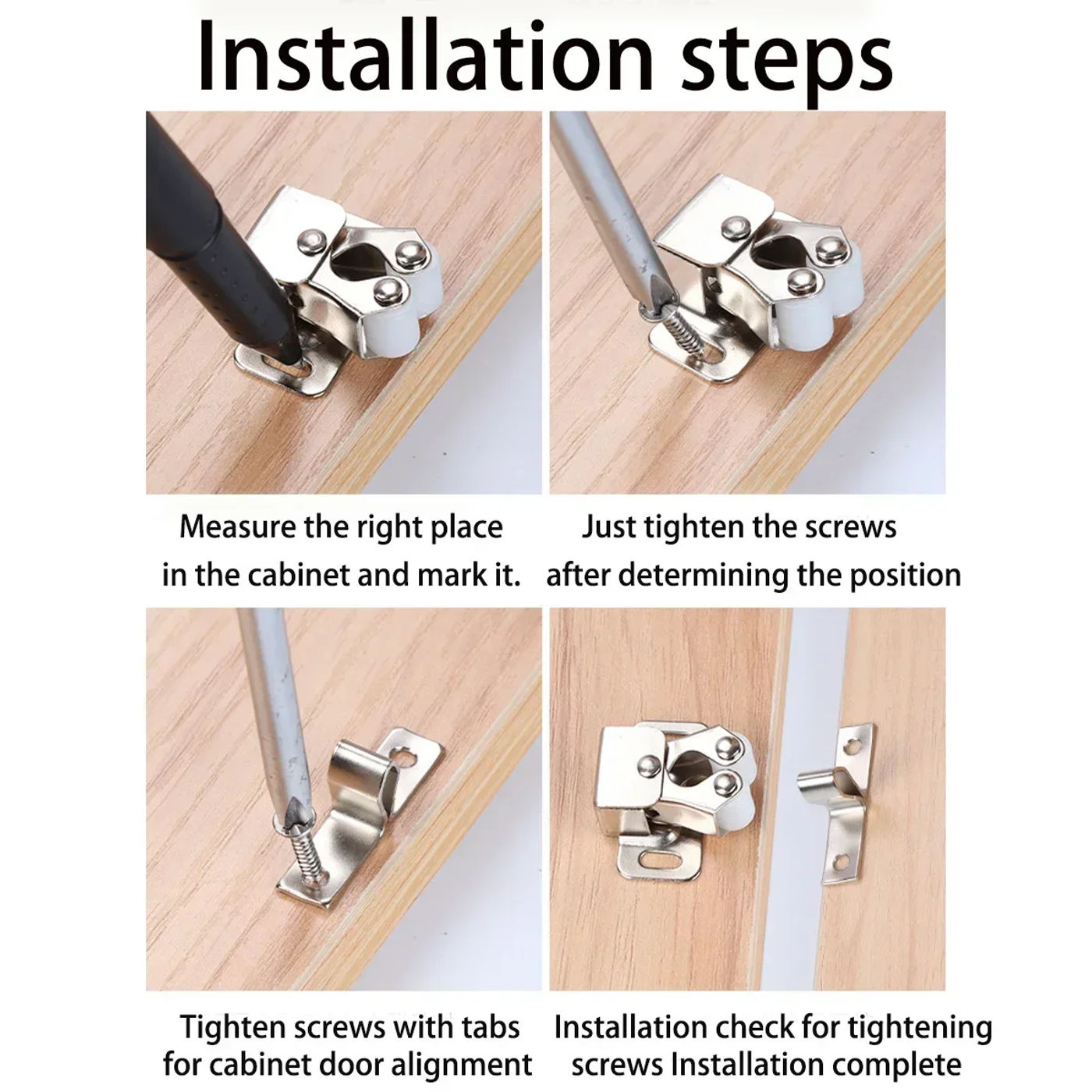 Installation steps

Measure the right place in the cabinet and mark it.

Just tighten the screws after determining the position

Tighten screws with tabs for cabinet door alignment

Installation check for tightening screws Installation complete