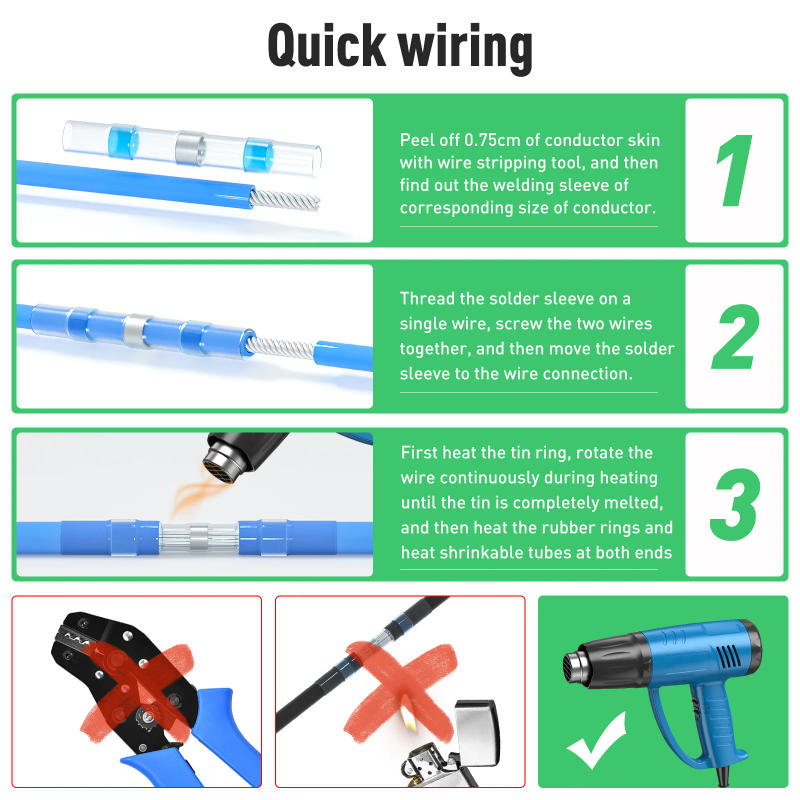 Quick wiring

Peel off 0.75cm of conductor skin with wire stripping tool, and then find out the welding sleeve of corresponding size of conductor.

1

Thread the solder sleeve on a single wire, screw the two wires together, and then move the solder sleeve to the wire connection.

2

First heat the tin ring, rotate the wire continuously during heating until the tin is completely melted, and then heat the rubber rings and heat shrinkable tubes at both ends

3