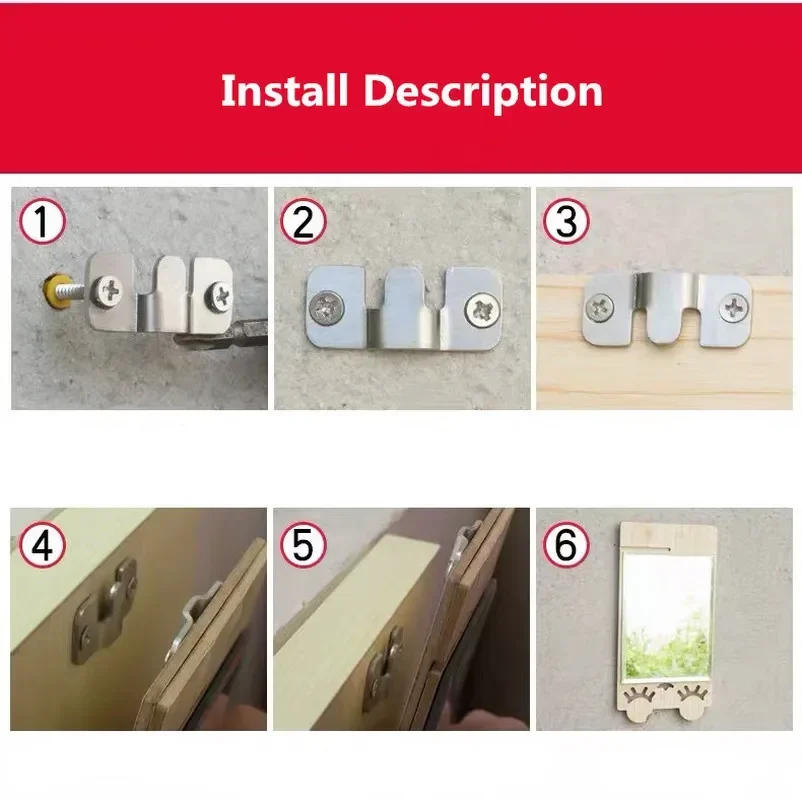 Install Description

1

2

3

4

5

6