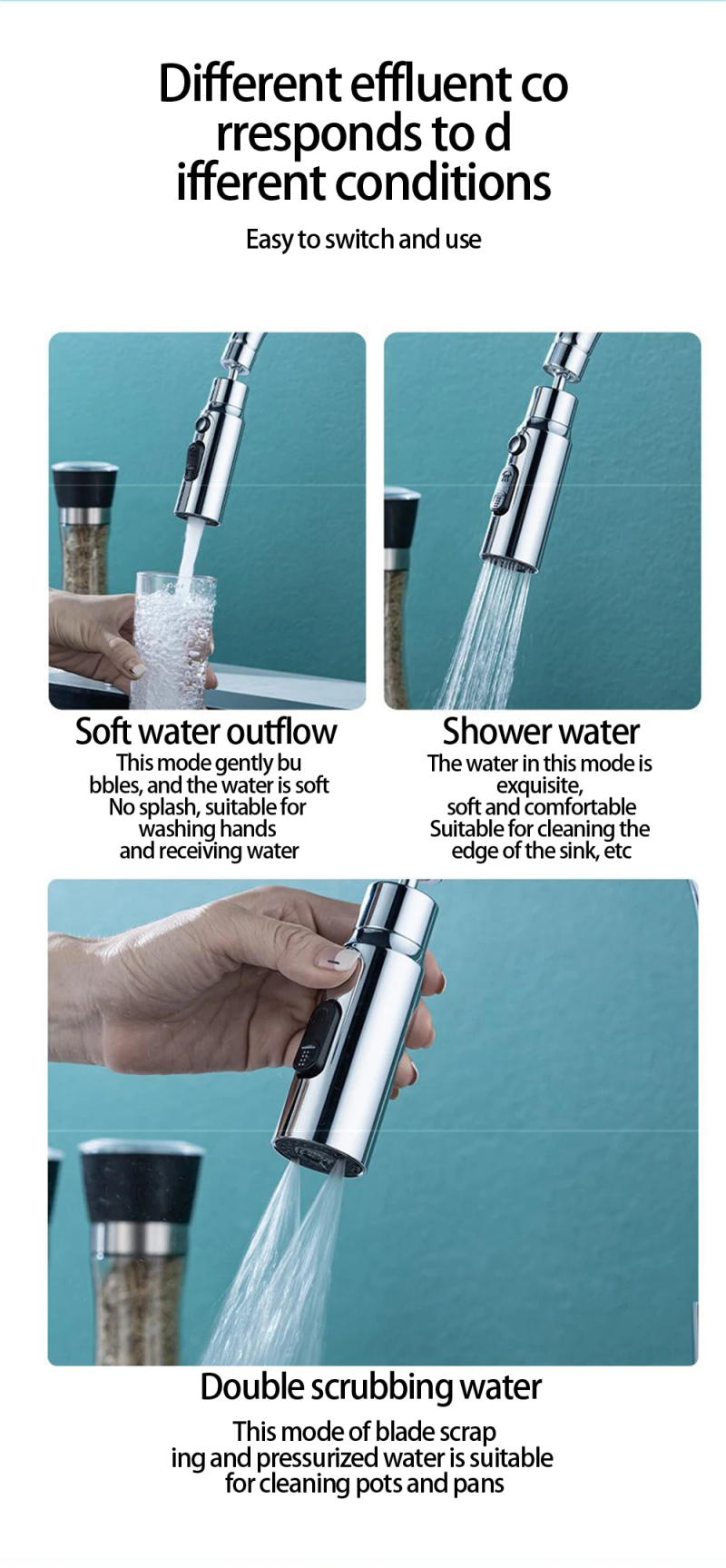 Different effluent co rresponds to d ifferent conditions

Easy to switch and use

Soft water outflow

This mode gently bu bbles, and the water is soft No splash, suitable for washing hands and receiving water

Shower water

The water in this mode is exquisite, soft and comfortable Suitable for cleaning the edge of the sink, etc

Double scrubbing water

This mode of blade scrap ing and pressurized water is suitable for cleaning pots and pans