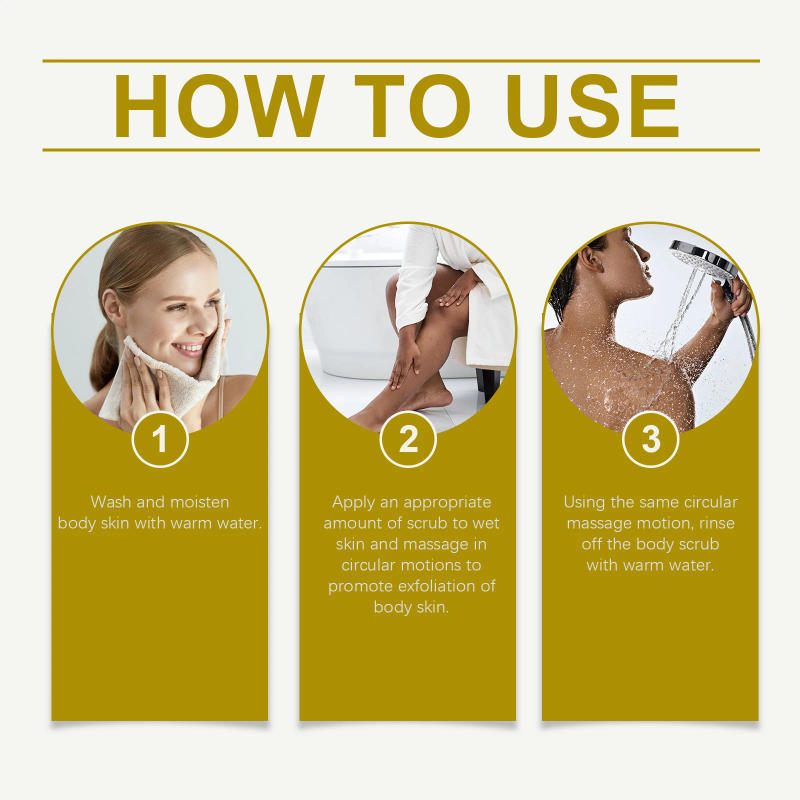 HOW TO USE

1

Wash and moisten body skin with warm water.

2

Apply an appropriate amount of scrub to wet skin and massage in circular motions to promote exfoliation of body skin.

3

Using the same circular massage motion, rinse off the body scrub with warm water.