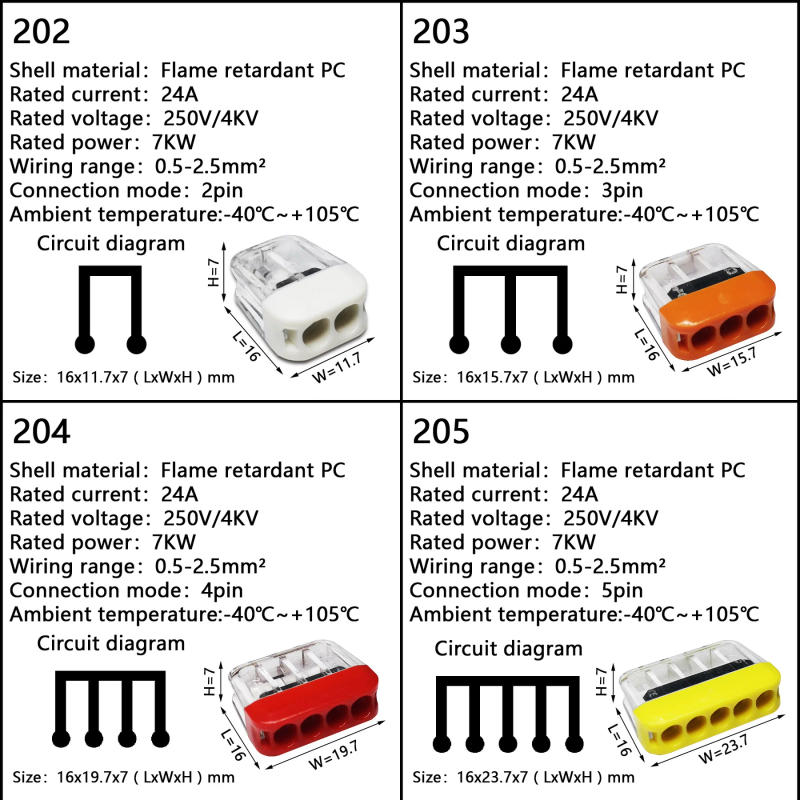 202
Shell material: Flame retardant PC
Rated current: 24A
Rated voltage: 250V/4KV
Rated power: 7KW
Wiring range: 0.5-2.5mm²
Connection mode: 2pin
Ambient temperature:-40℃~+105℃

Circuit diagram

H=7
L=16
W=11.7

Size: 16x11.7x7 ( LxWxH ) mm

203
Shell material: Flame retardant PC
Rated current: 24A
Rated voltage: 250V/4KV
Rated power: 7KW
Wiring range: 0.5-2.5mm²
Connection mode: 3pin
Ambient temperature:-40℃~+105℃

Circuit diagram

H=7
L=16
W=15.7

Size: 16x15.7x7 ( LxWxH ) mm

204
Shell material: Flame retardant PC
Rated current: 24A
Rated voltage: 250V/4KV
Rated power: 7KW
Wiring range: 0.5-2.5mm²
Connection mode: 4pin
Ambient temperature:-40℃~+105℃

Circuit diagram

H=7
L=16
W=19.7

Size: 16x19.7x7 ( LxWxH ) mm

205
Shell material: Flame retardant PC
Rated current: 24A
Rated voltage: 250V/4KV
Rated power: 7KW
Wiring range: 0.5-2.5mm²
Connection mode: 5pin
Ambient temperature:-40℃~+105℃

Circuit diagram

H=7
L=16
W=23.7

Size: 16x23.7x7 ( LxWxH ) mm