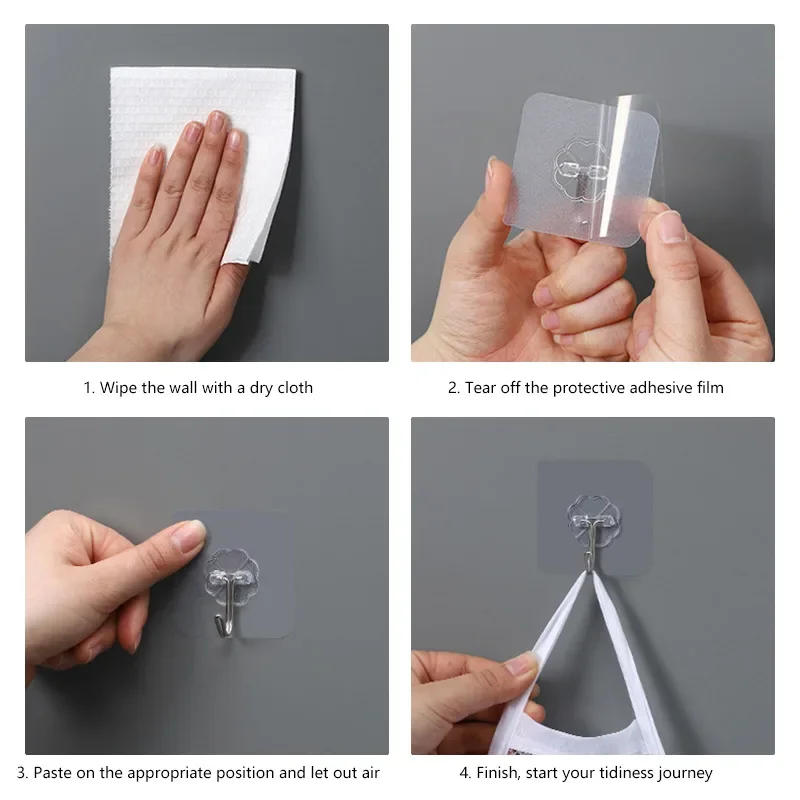 1. Wipe the wall with a dry cloth

2. Tear off the protective adhesive film

3. Paste on the appropriate position and let out air

4. Finish, start your tidiness journey