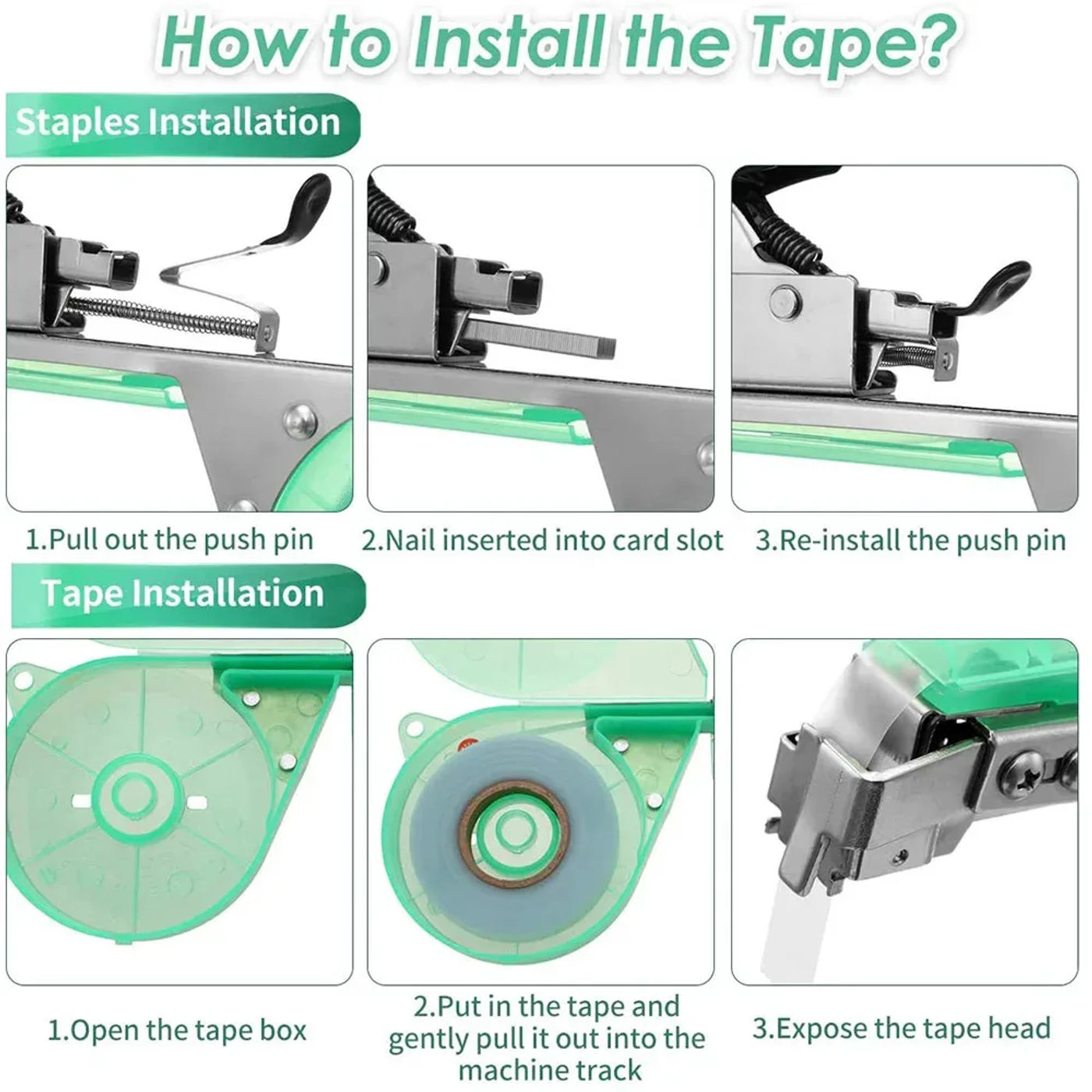 How to Install the Tape?

Staples Installation

1.Pull out the push pin

2.Nail inserted into card slot

3.Re-install the push pin

Tape Installation

1.Open the tape box

2.Put in the tape and gently pull it out into the machine track

3.Expose the tape head