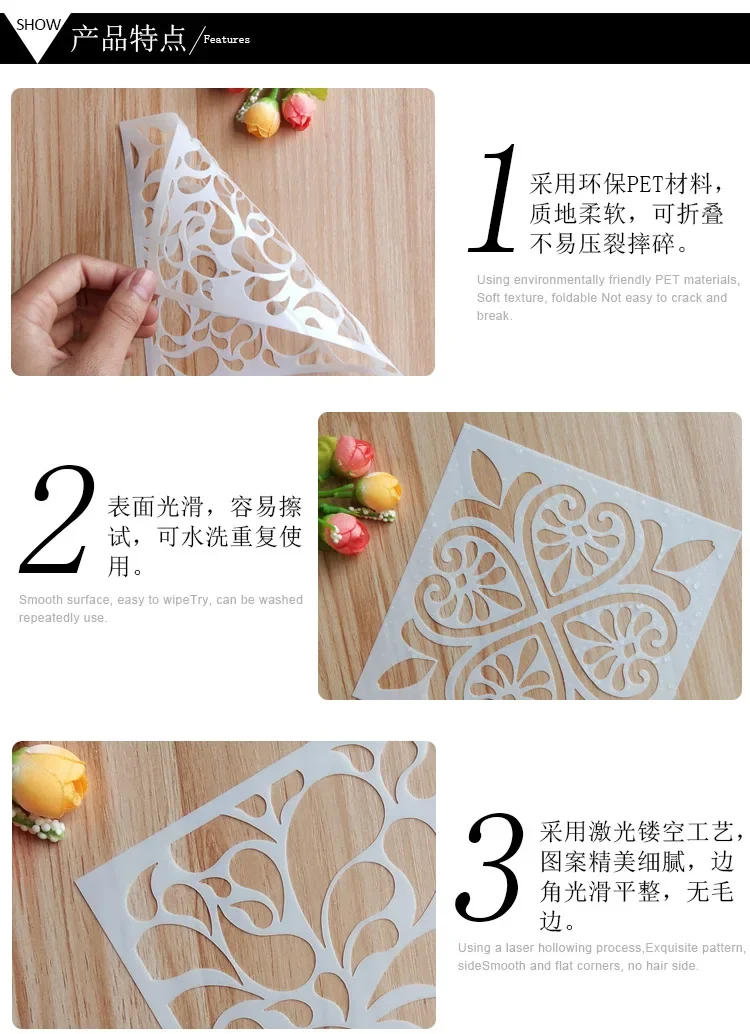 SHOW 产品特点 / Features

1 采用环保PET材料，质地柔软，可折叠不易压裂摔碎。

Using environmentally friendly PET materials, Soft texture, foldable Not easy to crack and break.

2 表面光滑，容易擦试，可水洗重复使用。

Smooth surface, easy to wipeTry, can be washed repeatedly use.

3 采用激光镂空工艺，图案精美细腻，边角光滑平整，无毛边。

Using a laser hollowing process,Exquisite pattern, sideSmooth and flat corners, no hair side.