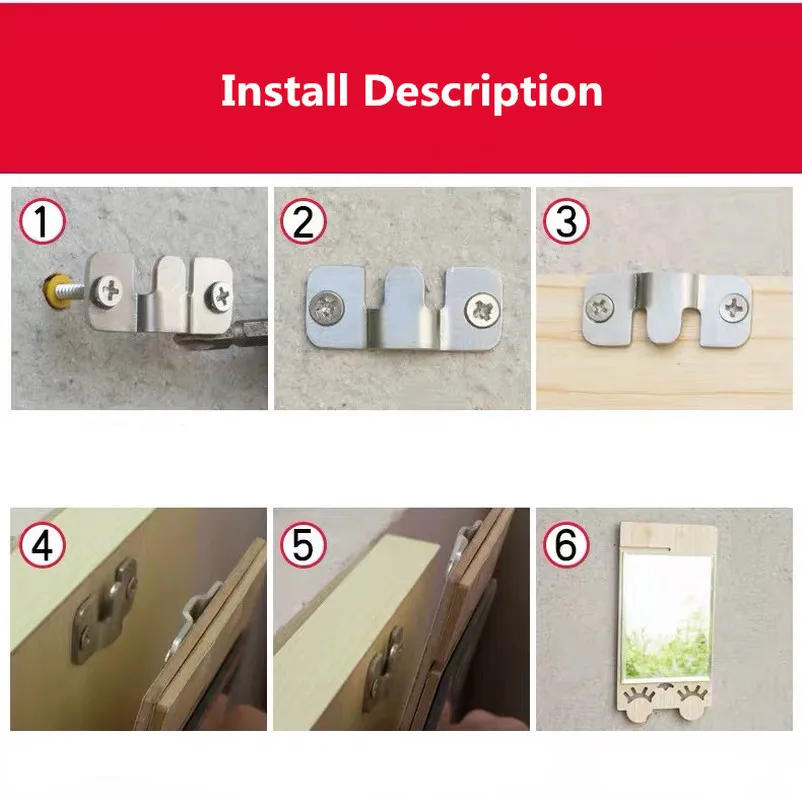 Install Description

1

2

3

4

5

6