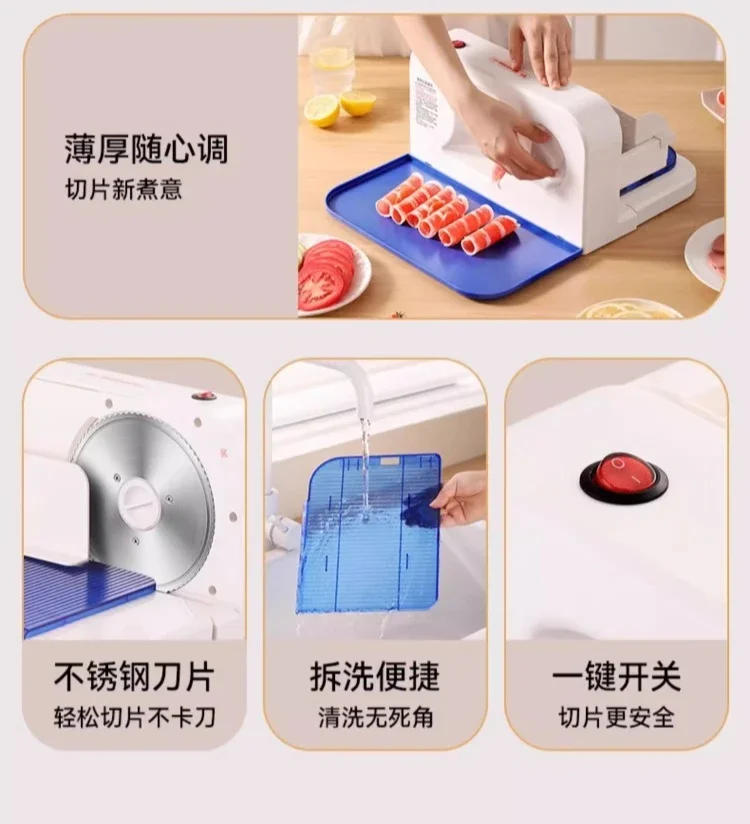 薄厚随心调
切片新煮意

不锈钢刀片
轻松切片不卡刀

拆洗便捷
清洗无死角

一键开关
切片更安全