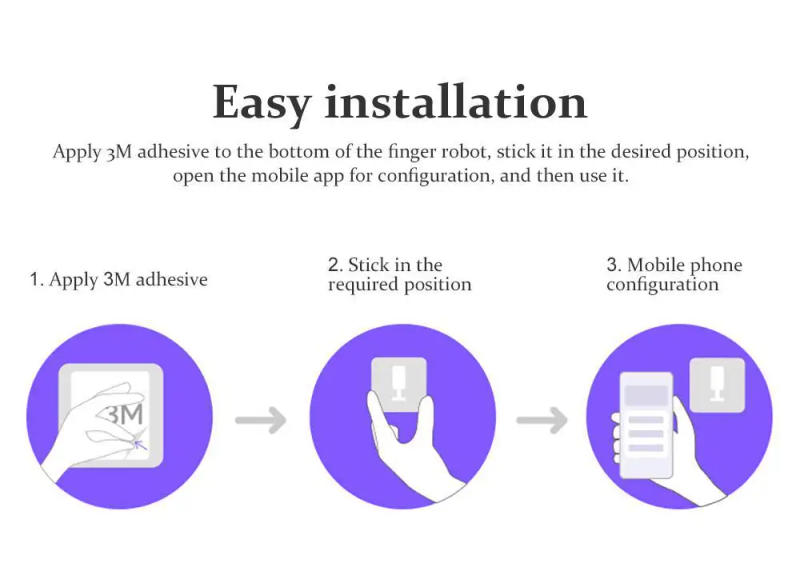 Easy installation

Apply 3M adhesive to the bottom of the finger robot, stick it in the desired position, open the mobile app for configuration, and then use it.

1. Apply 3M adhesive

2. Stick in the required position

3. Mobile phone configuration

3M