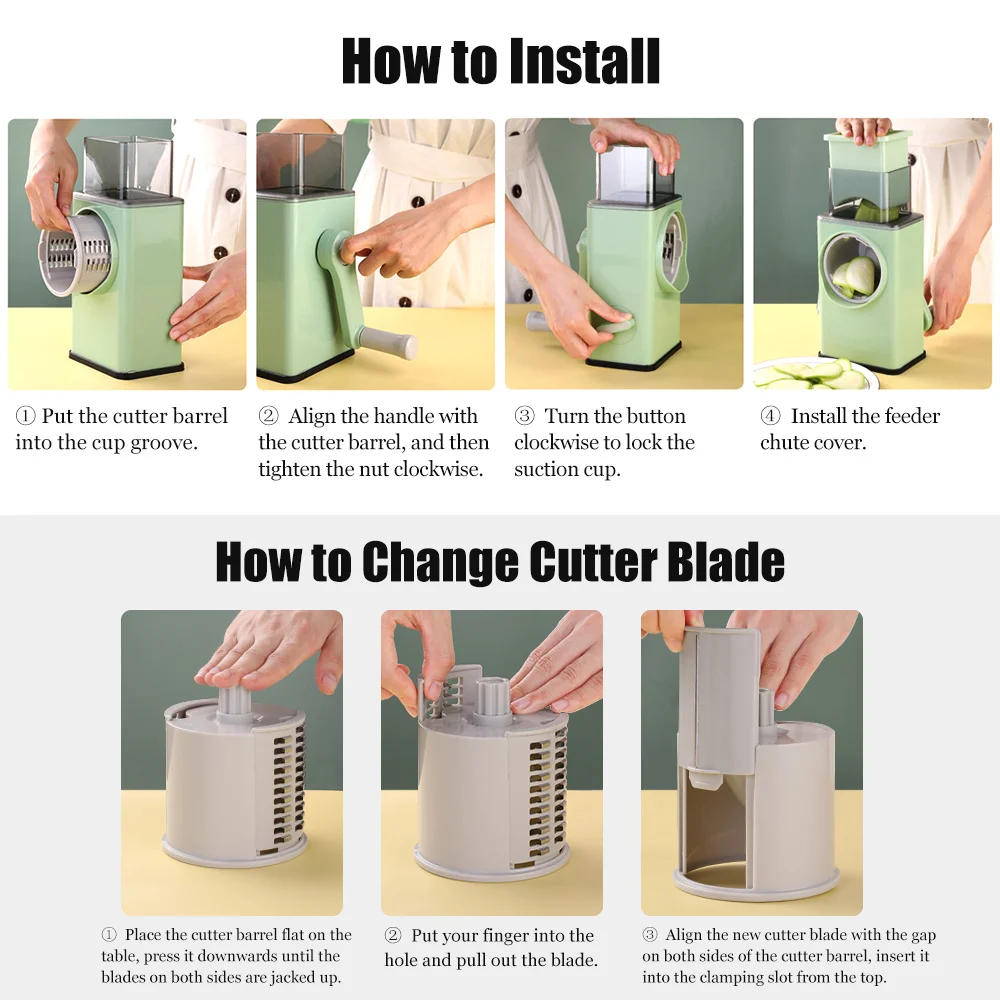 How to Install

① Put the cutter barrel into the cup groove.

② Align the handle with the cutter barrel, and then tighten the nut clockwise.

③ Turn the button clockwise to lock the suction cup.

④ Install the feeder chute cover.

How to Change Cutter Blade

① Place the cutter barrel flat on the table, press it downwards until the blades on both sides are jacked up.

② Put your finger into the hole and pull out the blade.

③ Align the new cutter blade with the gap on both sides of the cutter barrel, insert it into the clamping slot from the top.