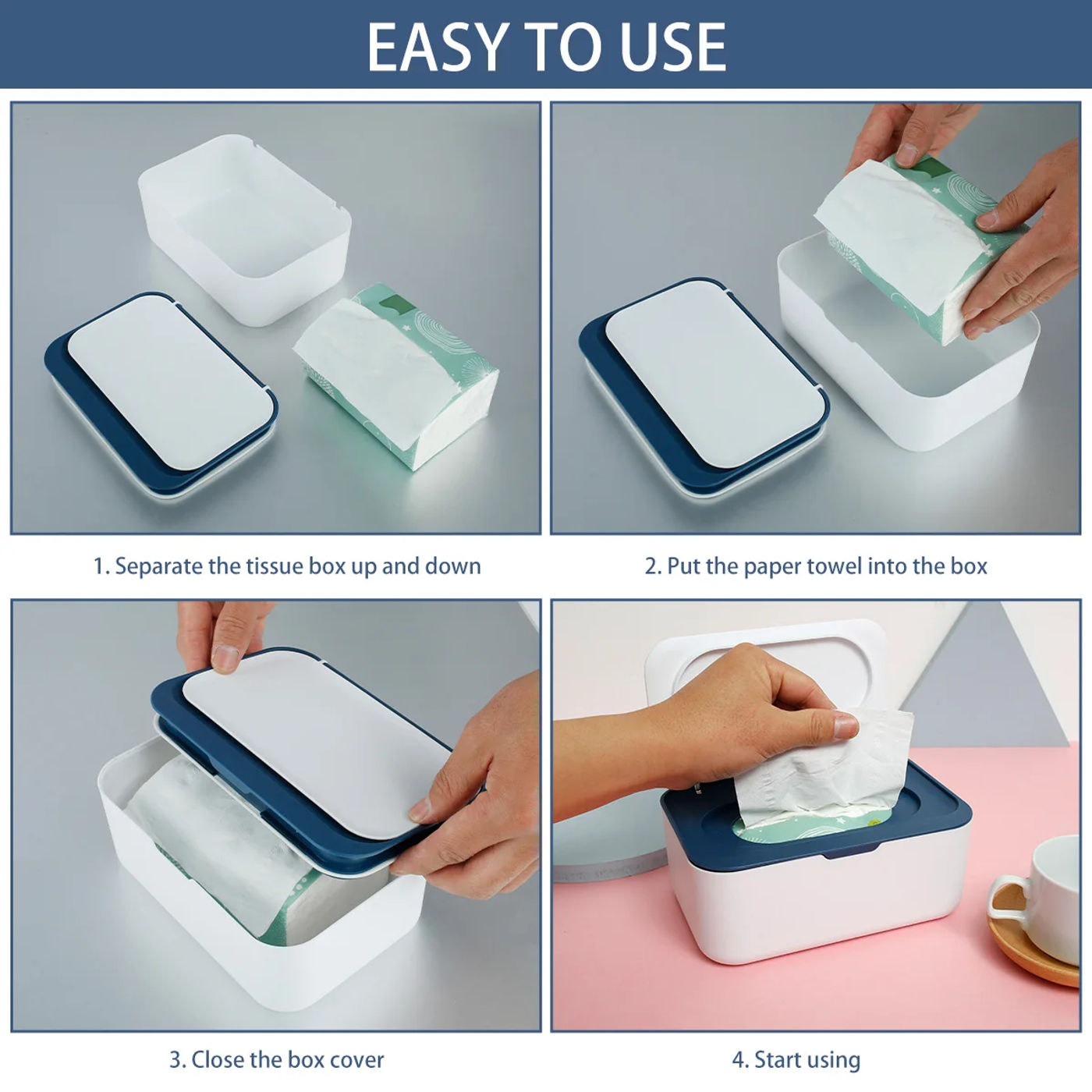 EASY TO USE

1. Separate the tissue box up and down

2. Put the paper towel into the box

3. Close the box cover

4. Start using