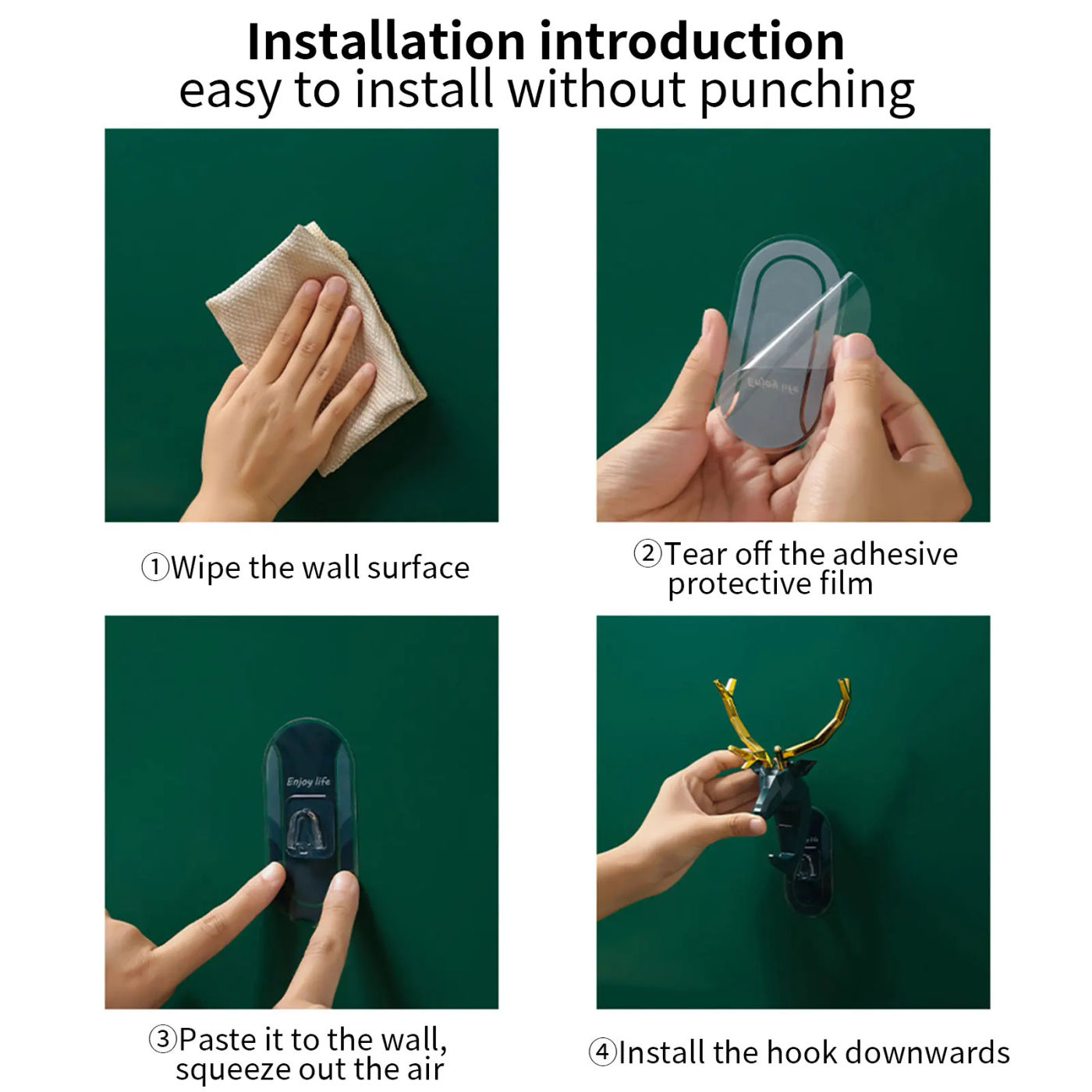 Installation introduction
easy to install without punching

①Wipe the wall surface

②Tear off the adhesive protective film

Enjoy life

③Paste it to the wall, squeeze out the air

④Install the hook downwards