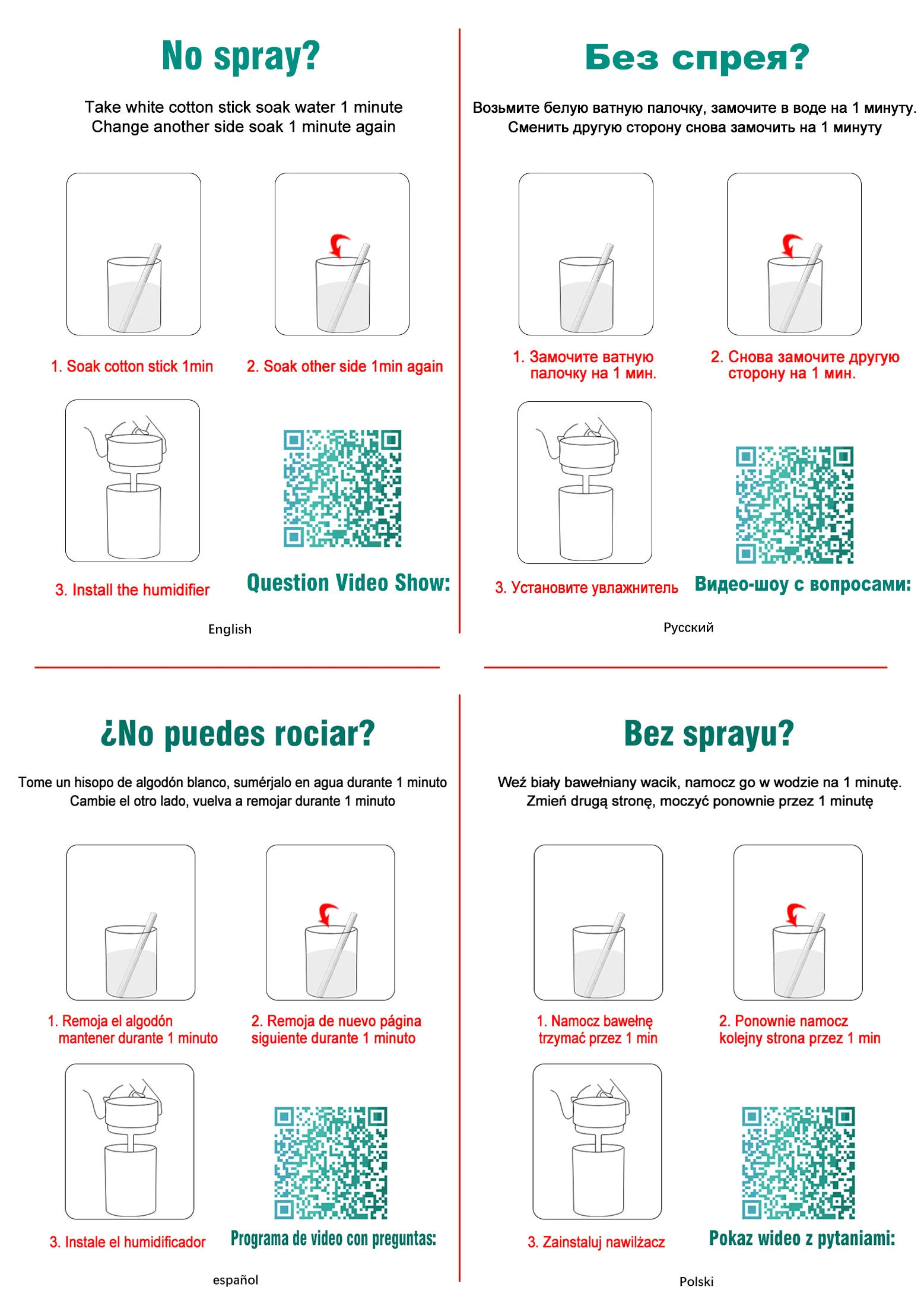 No spray?

Take white cotton stick soak water 1 minute
Change another side soak 1 minute again

1. Soak cotton stick 1min

2. Soak other side 1min again

3. Install the humidifier

Question Video Show:

English

Без спрея?

Возьмите белую ватную палочку, замочите в воде на 1 минуту.
Сменить другую сторону снова замочить на 1 минуту

1. Замочите ватную палочку на 1 мин.

2. Снова замочите другую сторону на 1 мин.

3. Установите увлажнитель

Видео-шоу с вопросами:

Русский

¿No puedes rociar?

Tome un hisopo de algodón blanco, sumérjalo en agua durante 1 minuto
Cambie el otro lado, vuelva a remojar durante 1 minuto

1. Remoja el algodón mantener durante 1 minuto

2. Remoja de nuevo página siguiente durante 1 minuto

3. Instale el humidificador

Programa de video con preguntas:

español

Bez sprayu?

Weź biały bawełniany wacik, namocz go w wodzie na 1 minutę.
Zmień drugą stronę, moczyć ponownie przez 1 minutę

1. Namocz bawełnę trzymać przez 1 min

2. Ponownie namocz kolejny strona przez 1 min

3. Zainstaluj nawilżacz

Pokaz wideo z pytaniami:

Polski