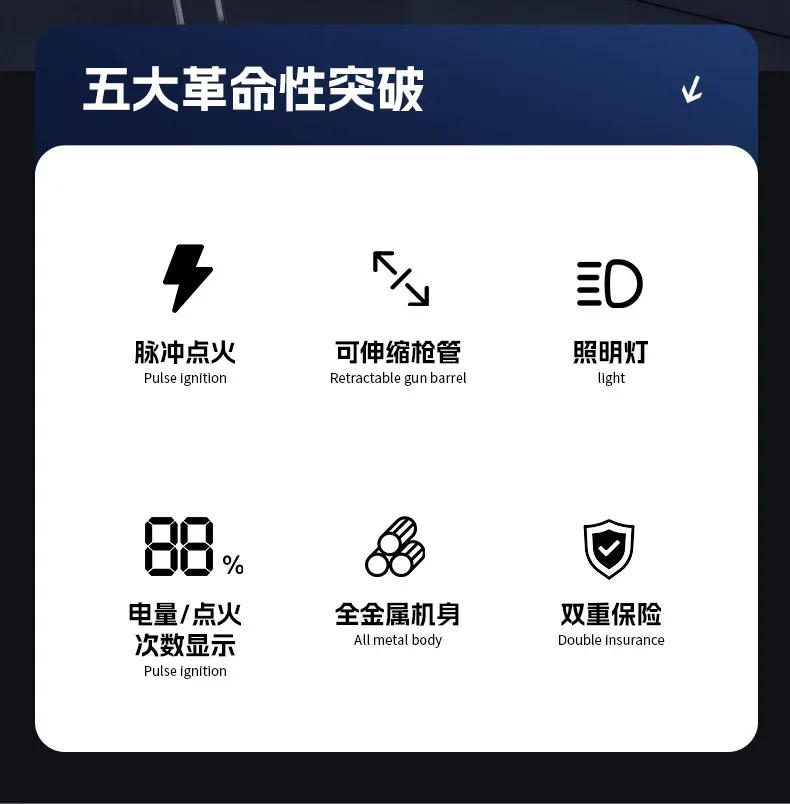 五大革命性突破

脉冲点火
Pulse ignition

可伸缩枪管
Retractable gun barrel

照明灯
light

88%

电量/点火
次数显示
Pulse ignition

全金属机身
All metal body

双重保险
Double insurance