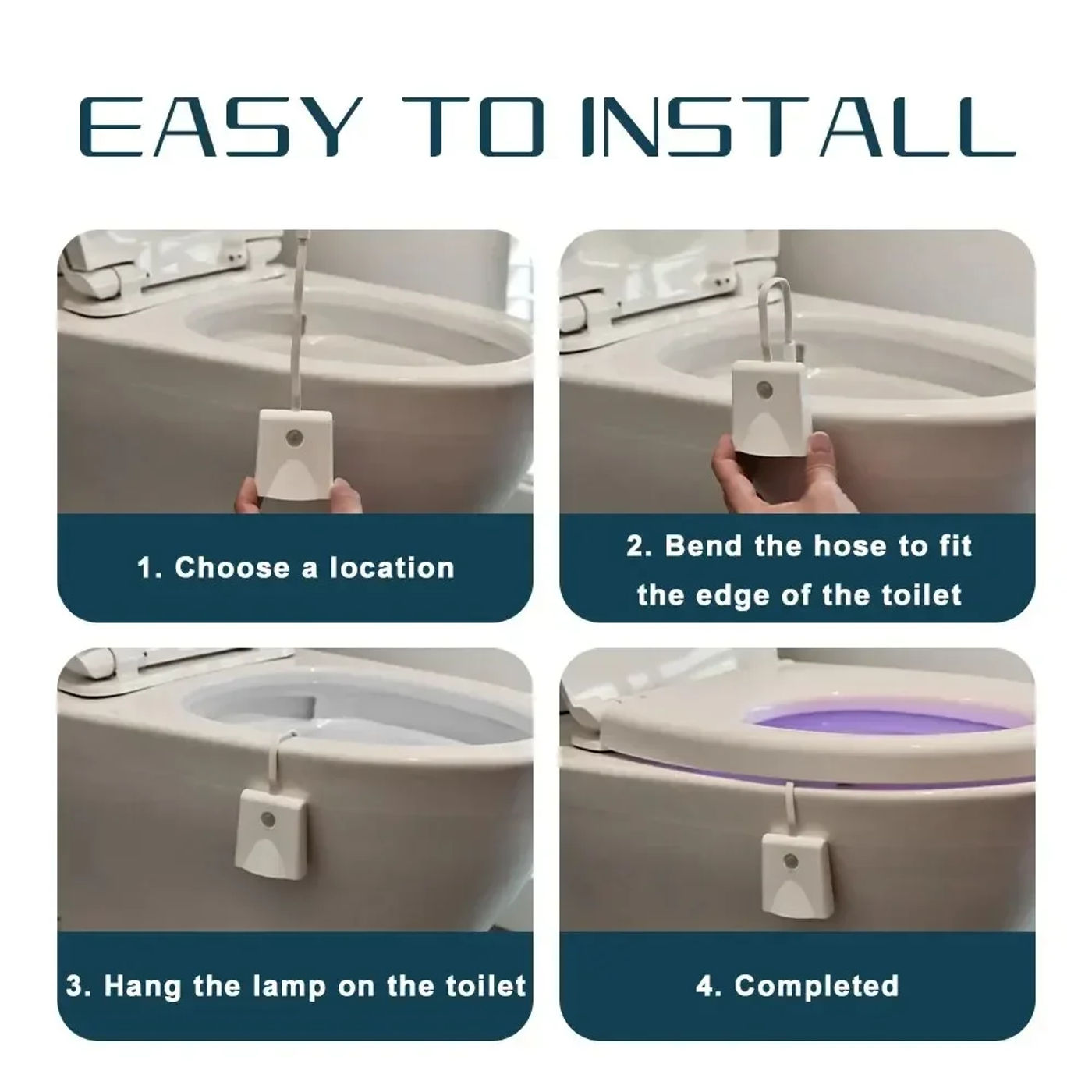 EASY TO INSTALL

1. Choose a location

2. Bend the hose to fit the edge of the toilet

3. Hang the lamp on the toilet

4. Completed