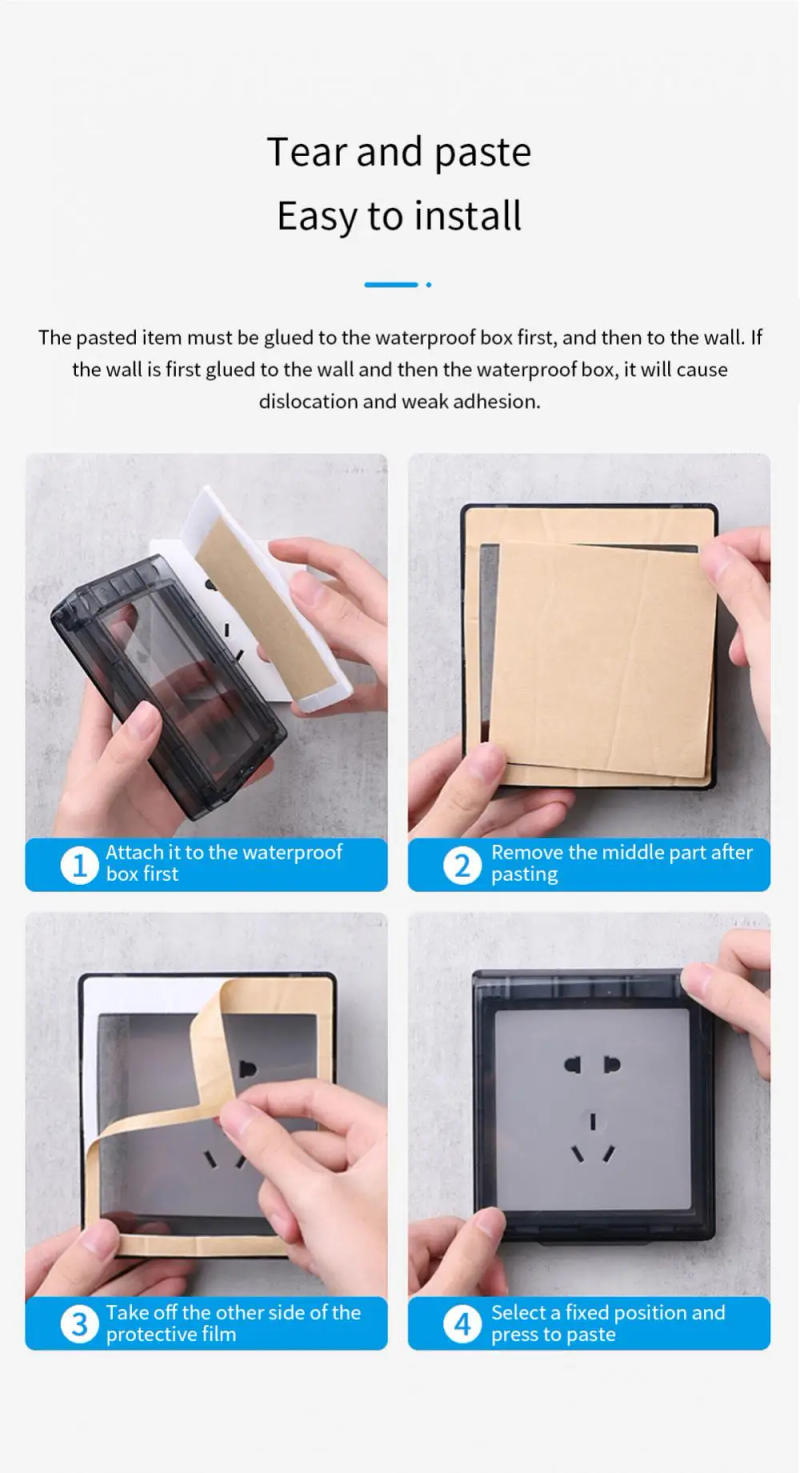 Tear and paste
Easy to install

The pasted item must be glued to the waterproof box first, and then to the wall. If the wall is first glued to the wall and then the waterproof box, it will cause dislocation and weak adhesion.

1 Attach it to the waterproof box first

2 Remove the middle part after pasting

3 Take off the other side of the protective film

4 Select a fixed position and press to paste