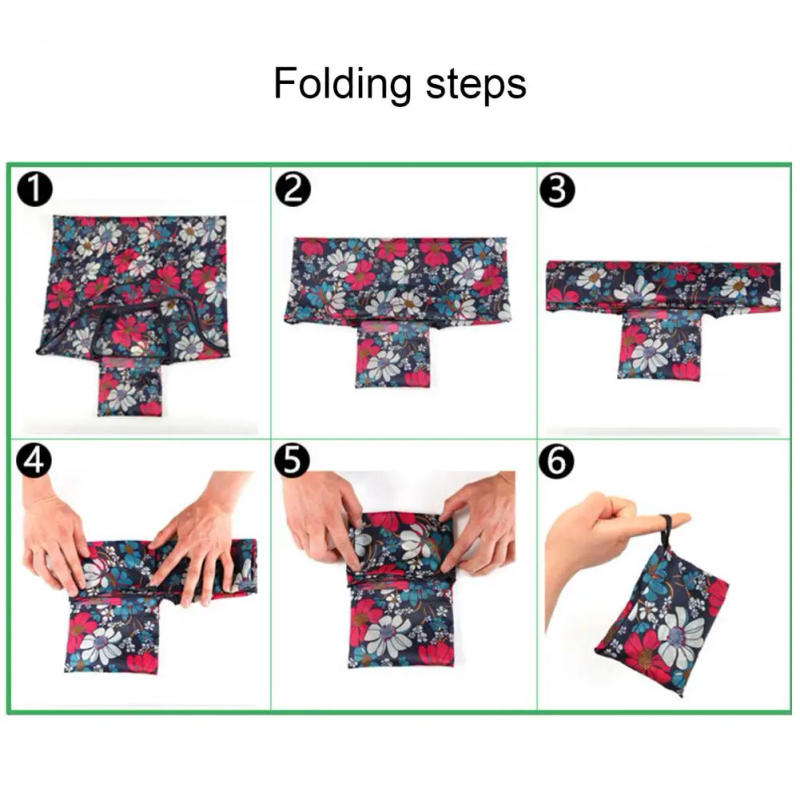 Folding steps

1

2

3

4

5

6