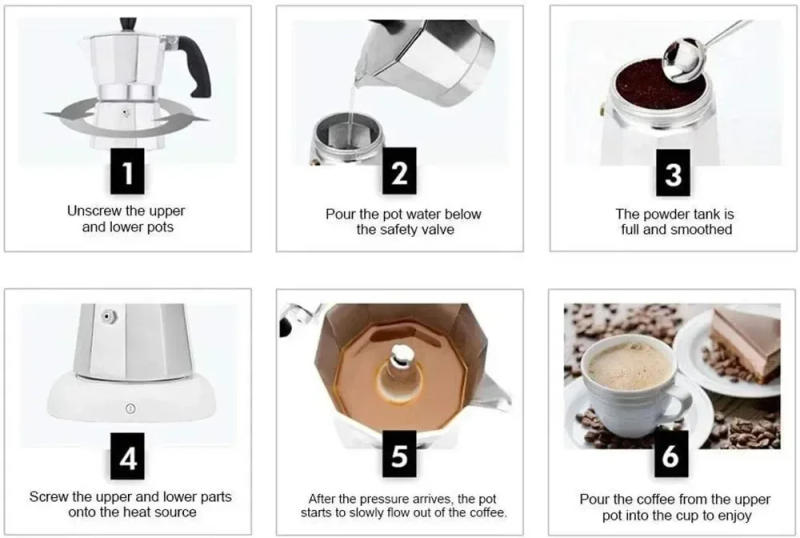 1
Unscrew the upper and lower pots

2
Pour the pot water below the safety valve

3
The powder tank is full and smoothed

4
Screw the upper and lower parts onto the heat source

5
After the pressure arrives, the pot starts to slowly flow out of the coffee.

6
Pour the coffee from the upper pot into the cup to enjoy