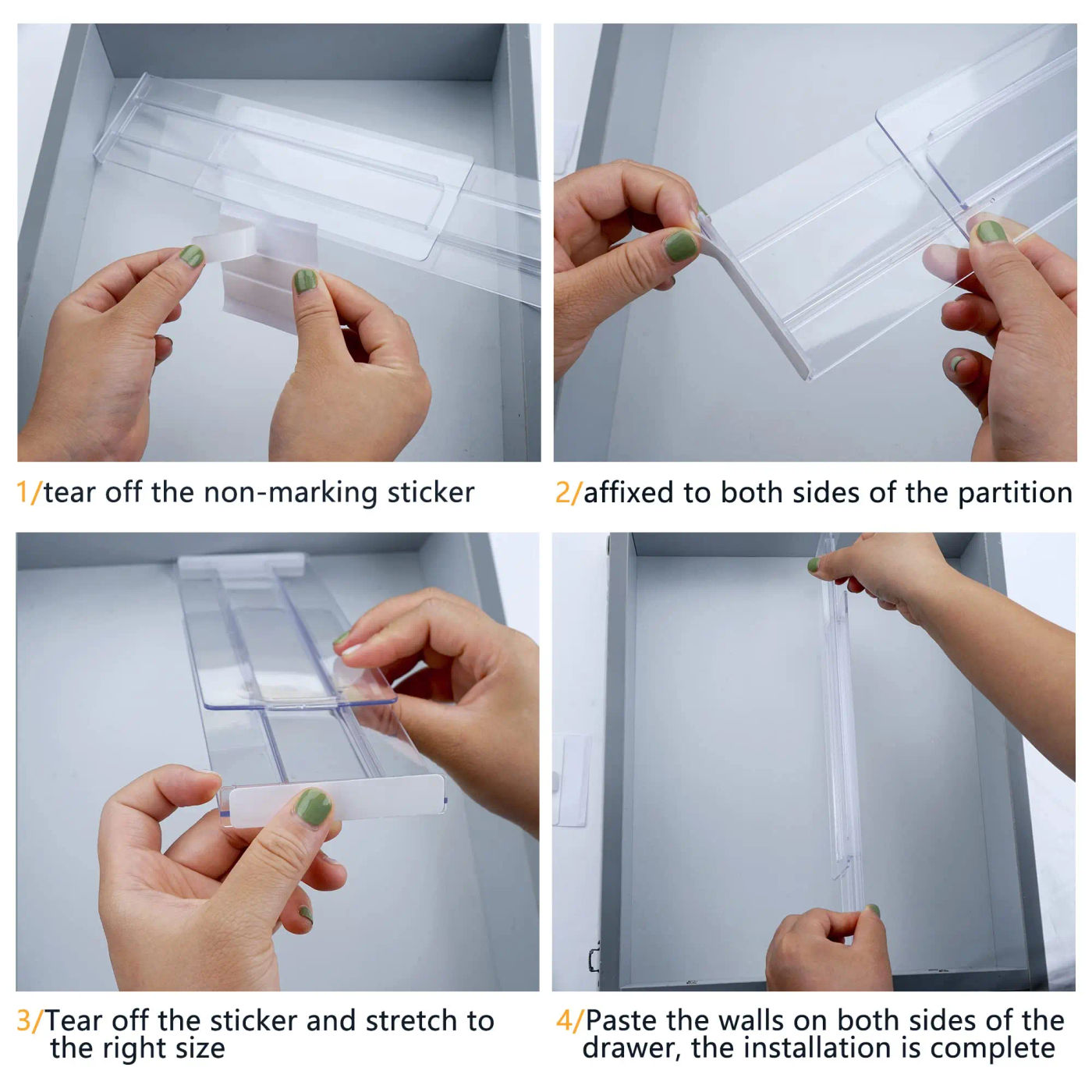 1/tear off the non-marking sticker

2/affixed to both sides of the partition

3/Tear off the sticker and stretch to the right size

4/Paste the walls on both sides of the drawer, the installation is complete