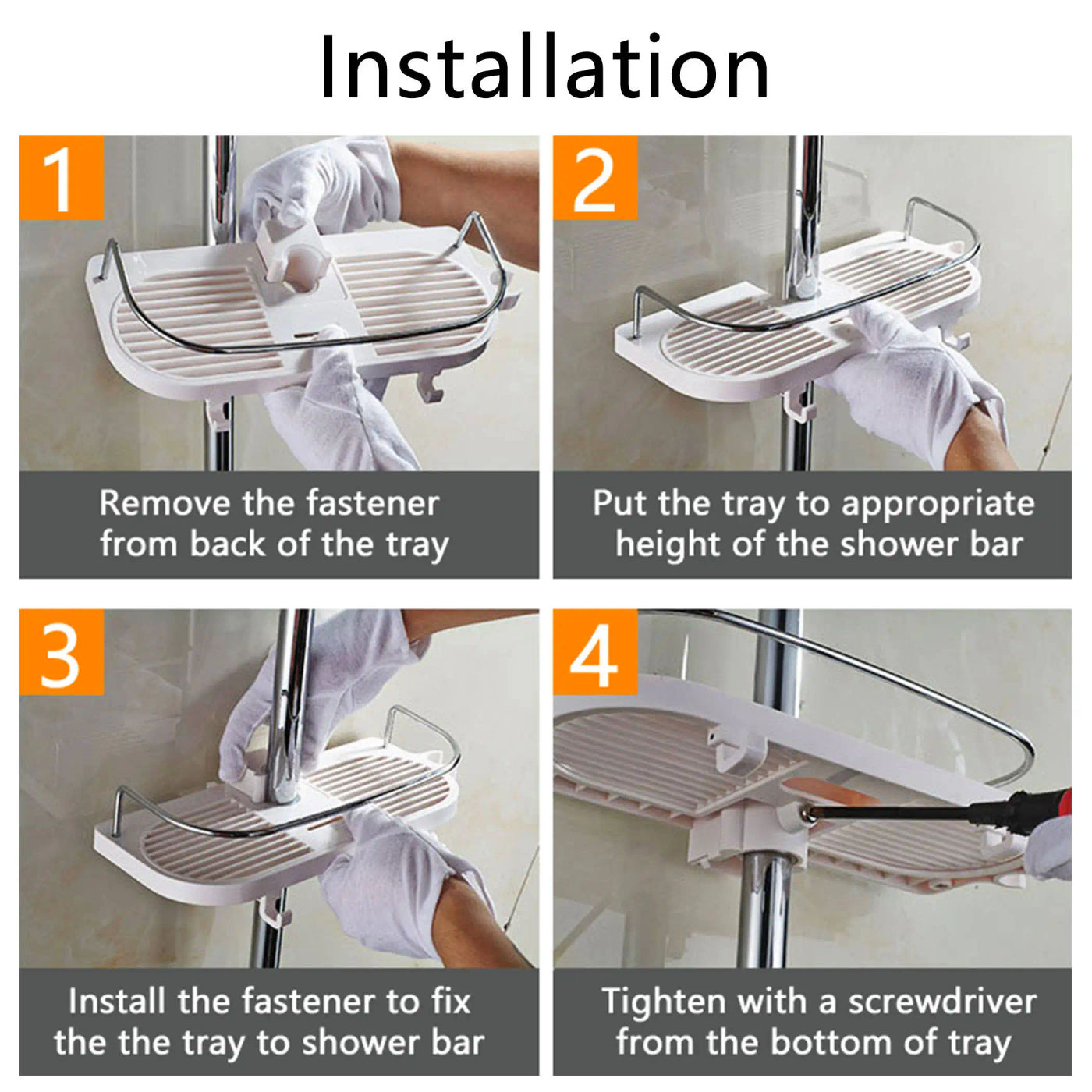 Installation

1

Remove the fastener from back of the tray

2

Put the tray to appropriate height of the shower bar

3

Install the fastener to fix the the tray to shower bar

4

Tighten with a screwdriver from the bottom of tray