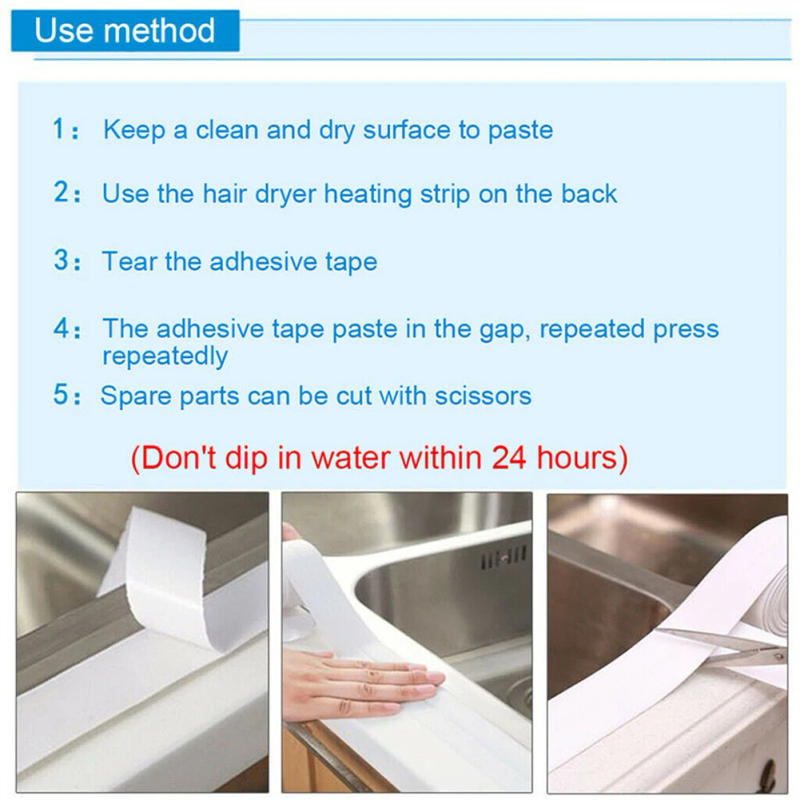 Use method

1: Keep a clean and dry surface to paste

2: Use the hair dryer heating strip on the back

3: Tear the adhesive tape

4: The adhesive tape paste in the gap, repeated press repeatedly

5: Spare parts can be cut with scissors

(Don't dip in water within 24 hours)