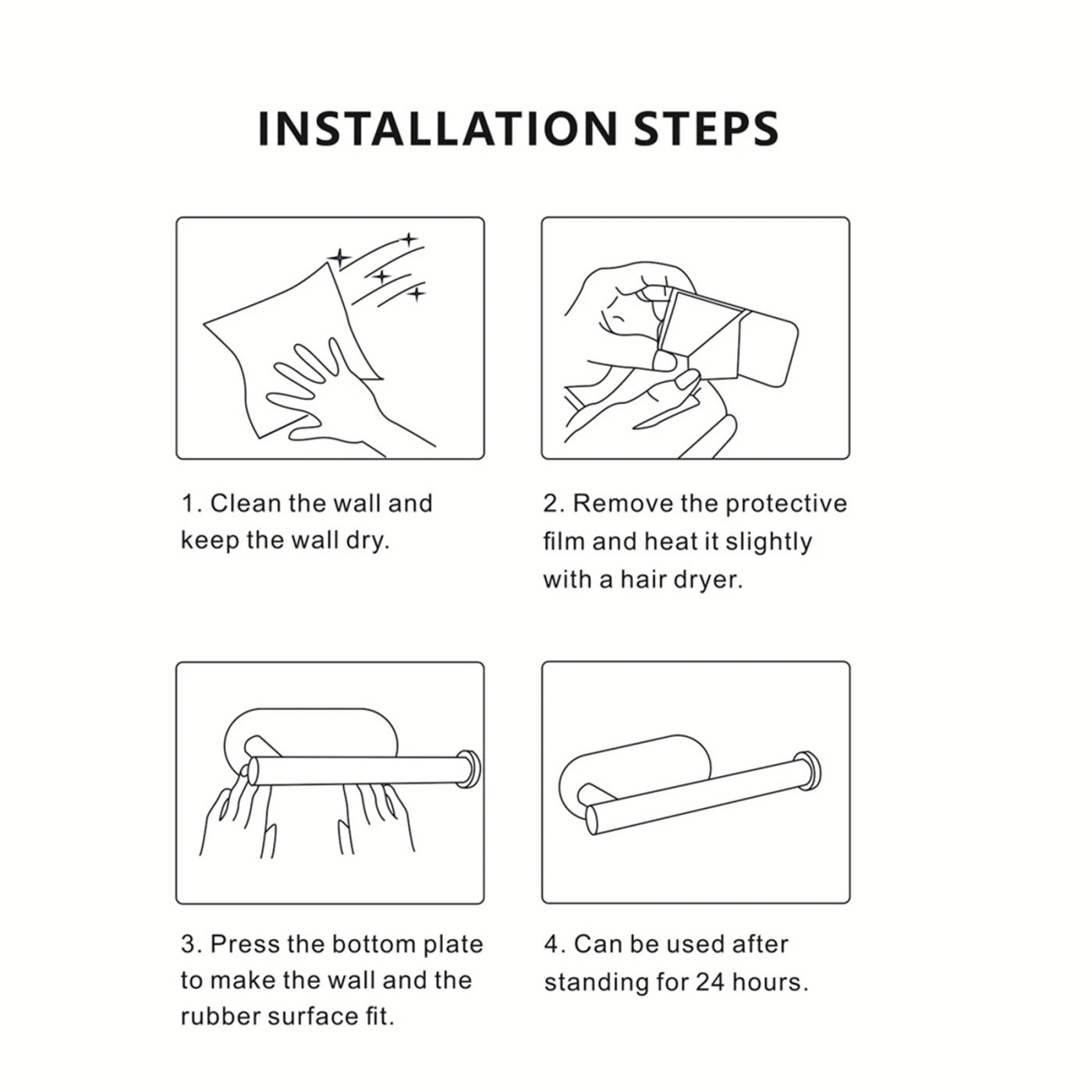 INSTALLATION STEPS

1. Clean the wall and keep the wall dry.

2. Remove the protective film and heat it slightly with a hair dryer.

3. Press the bottom plate to make the wall and the rubber surface fit.

4. Can be used after standing for 24 hours.