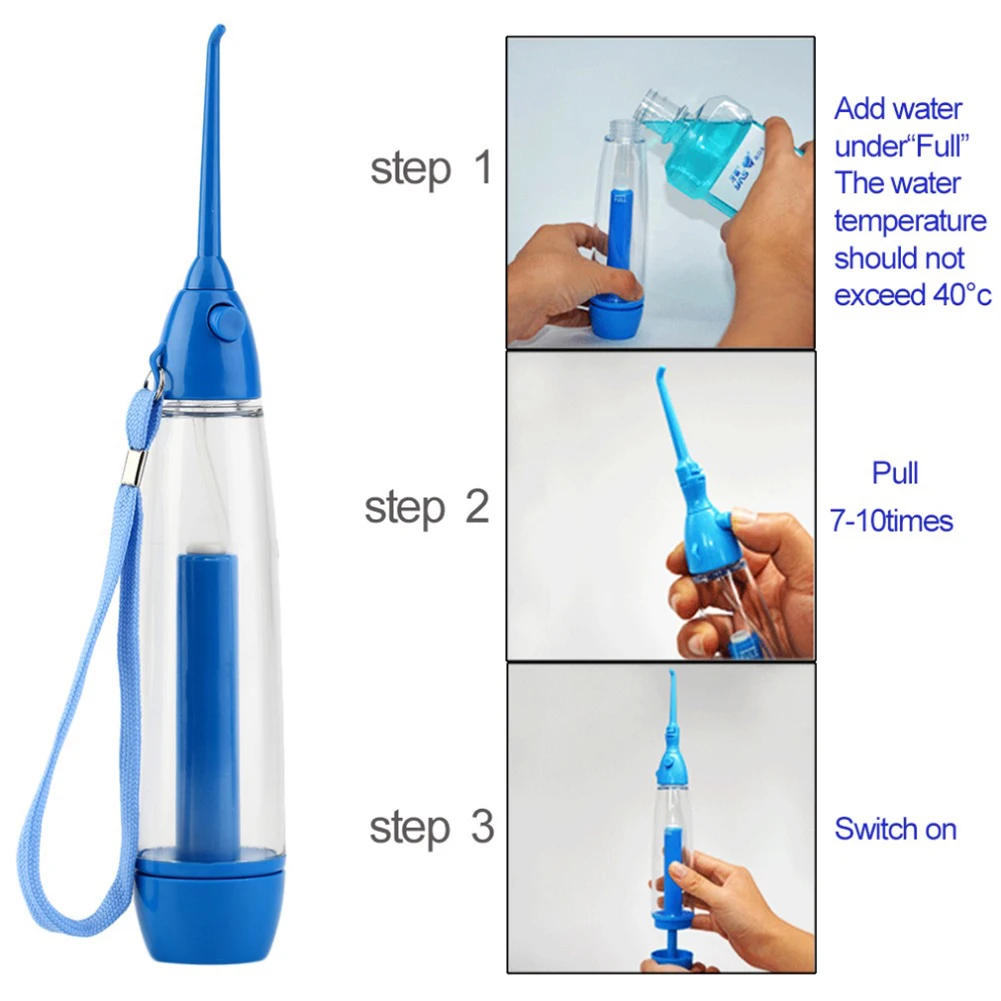 step 1

Add water under"Full" The water temperature should not exceed 40°c

step 2

Pull 7-10times

step 3

Switch on