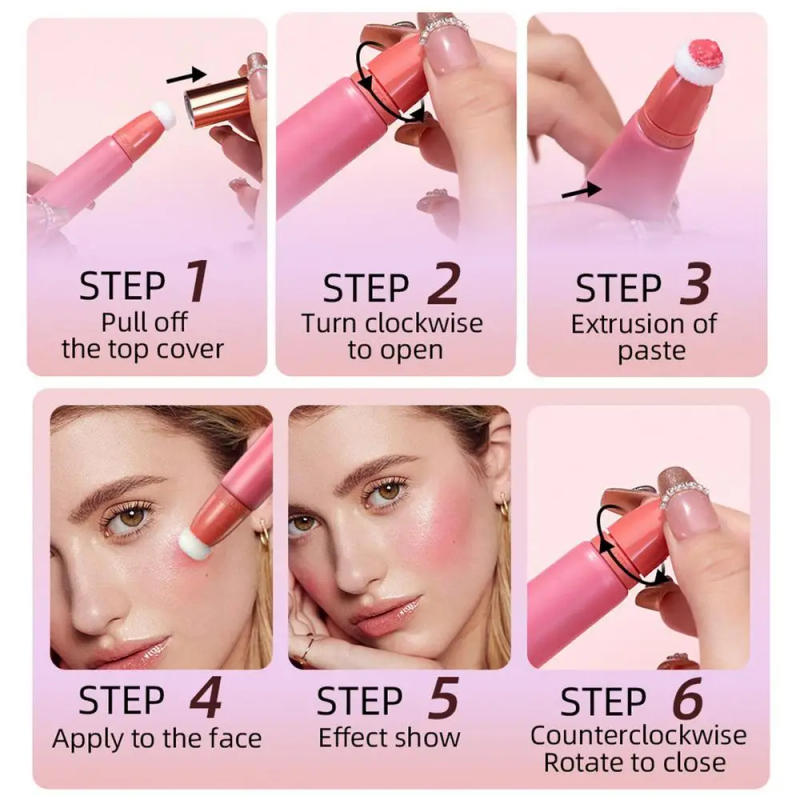 STEP 1
Pull off the top cover

STEP 2
Turn clockwise to open

STEP 3
Extrusion of paste

STEP 4
Apply to the face

STEP 5
Effect show

STEP 6
Counterclockwise Rotate to close