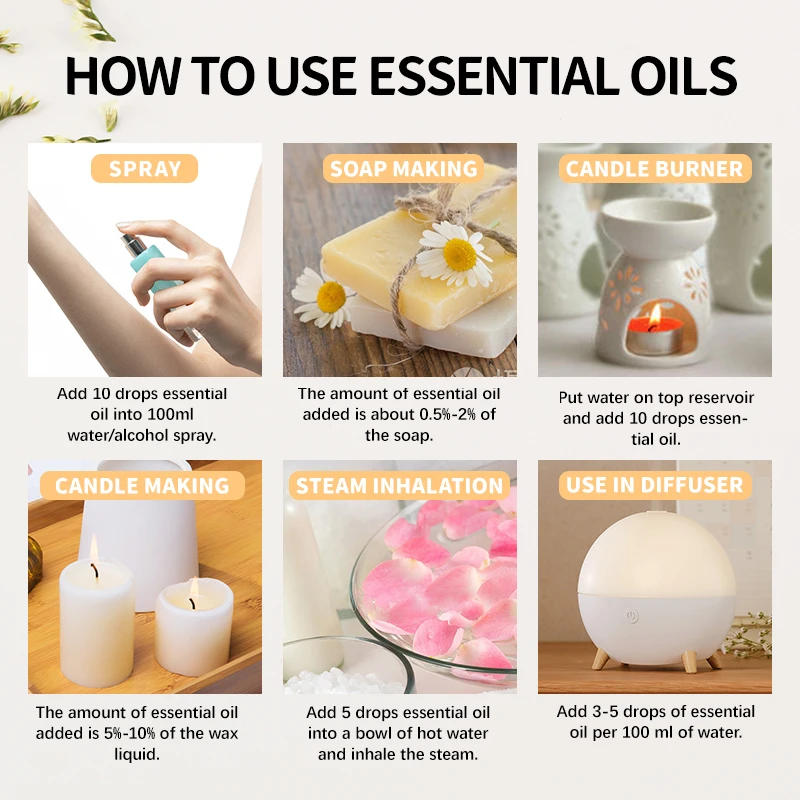 HOW TO USE ESSENTIAL OILS

SPRAY

Add 10 drops essential oil into 100ml water/alcohol spray.

SOAP MAKING

The amount of essential oil added is about 0.5%-2% of the soap.

CANDLE BURNER

Put water on top reservoir and add 10 drops essential oil.

CANDLE MAKING

The amount of essential oil added is 5%-10% of the wax liquid.

STEAM INHALATION

Add 5 drops essential oil into a bowl of hot water and inhale the steam.

USE IN DIFFUSER

Add 3-5 drops of essential oil per 100 ml of water.