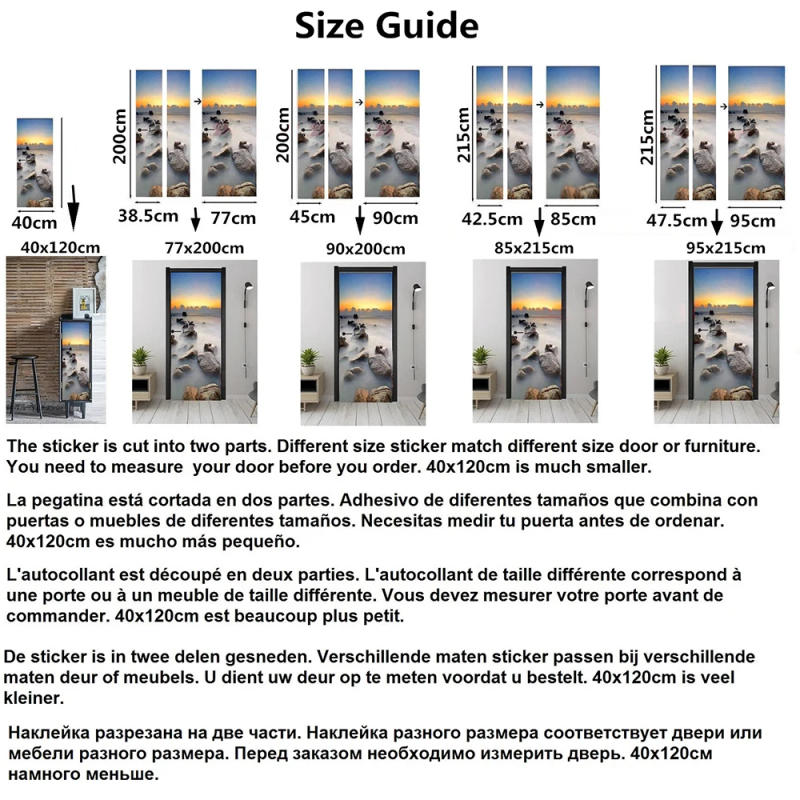 Size Guide

40cm
40x120cm

200cm
38.5cm
77cm
77x200cm

200cm
45cm
90cm
90x200cm

215cm
42.5cm
85cm
85x215cm

215cm
47.5cm
95cm
95x215cm

The sticker is cut into two parts. Different size sticker match different size door or furniture. You need to measure your door before you order. 40x120cm is much smaller.

La pegatina está cortada en dos partes. Adhesivo de diferentes tamaños que combina con puertas o muebles de diferentes tamaños. Necesitas medir tu puerta antes de ordenar. 40x120cm es mucho más pequeño.

L'autocollant est découpé en deux parties. L'autocollant de taille différente correspond à une porte ou à un meuble de taille différente. Vous devez mesurer votre porte avant de commander. 40x120cm est beaucoup plus petit.

De sticker is in twee delen gesneden. Verschillende maten sticker passen bij verschillende maten deur of meubels. U dient uw deur op te meten voordat u bestelt. 40x120cm is veel kleiner.

Наклейка разрезана на две части. Наклейка разного размера соответствует двери или мебели разного размера. Перед заказом необходимо измерить дверь. 40x120см намного меньше.