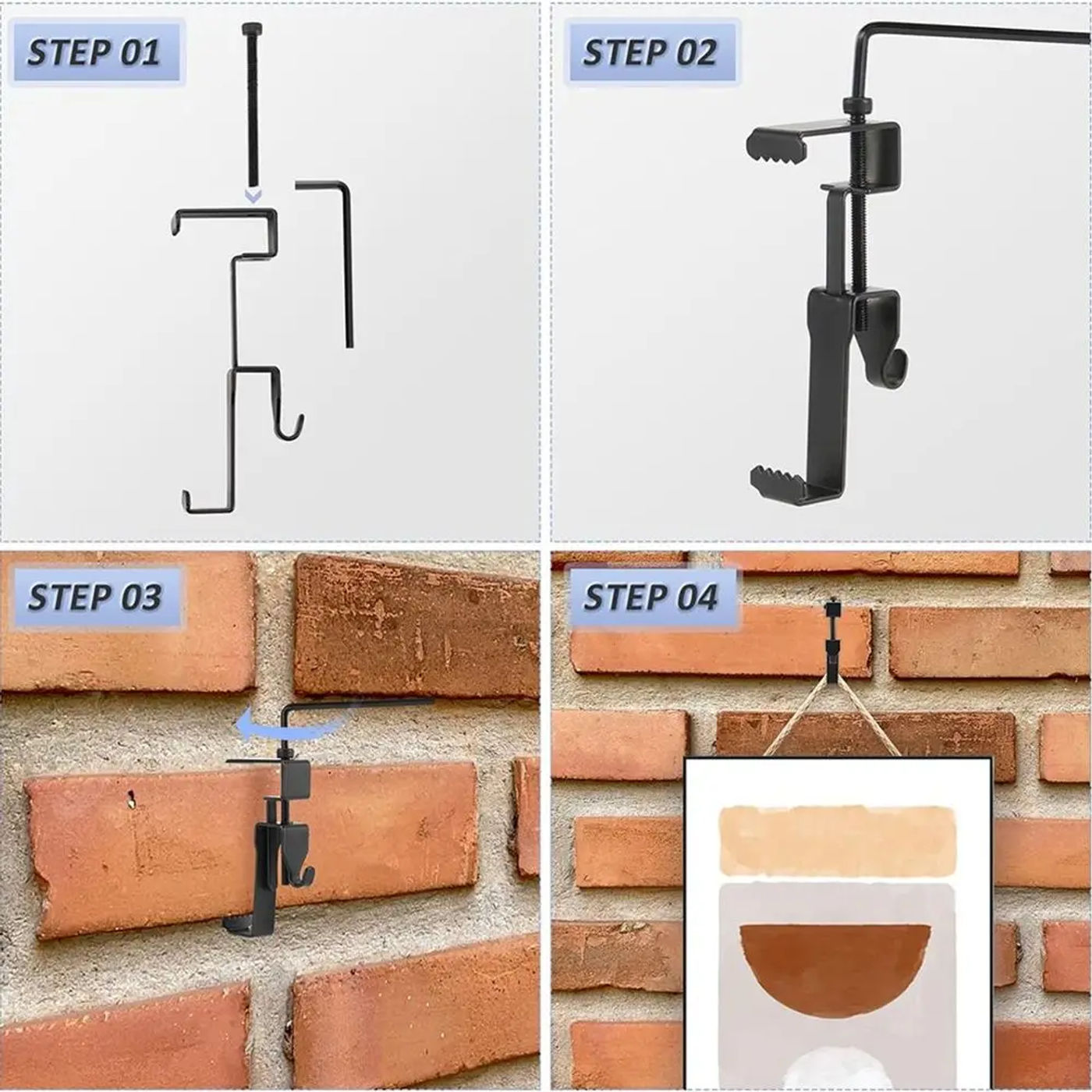 STEP 01

STEP 02

STEP 03

STEP 04