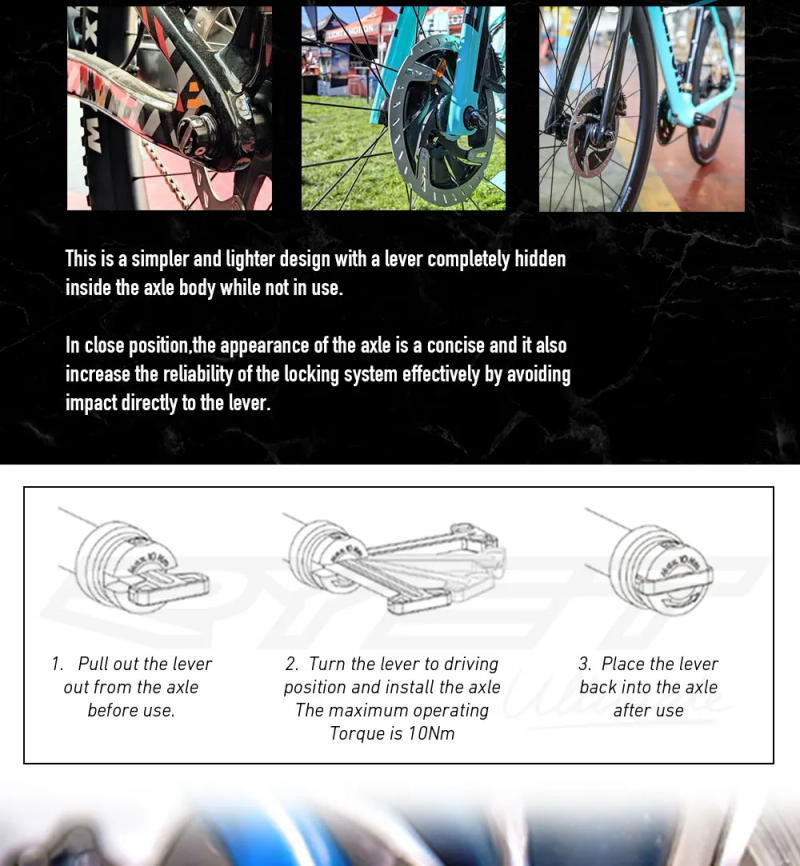 This is a simpler and lighter design with a lever completely hidden inside the axle body while not in use.

In close position,the appearance of the axle is a concise and it also increase the reliability of the locking system effectively by avoiding impact directly to the lever.

1. Pull out the lever out from the axle before use.

2. Turn the lever to driving position and install the axle The maximum operating Torque is 10Nm

3. Place the lever back into the axle after use