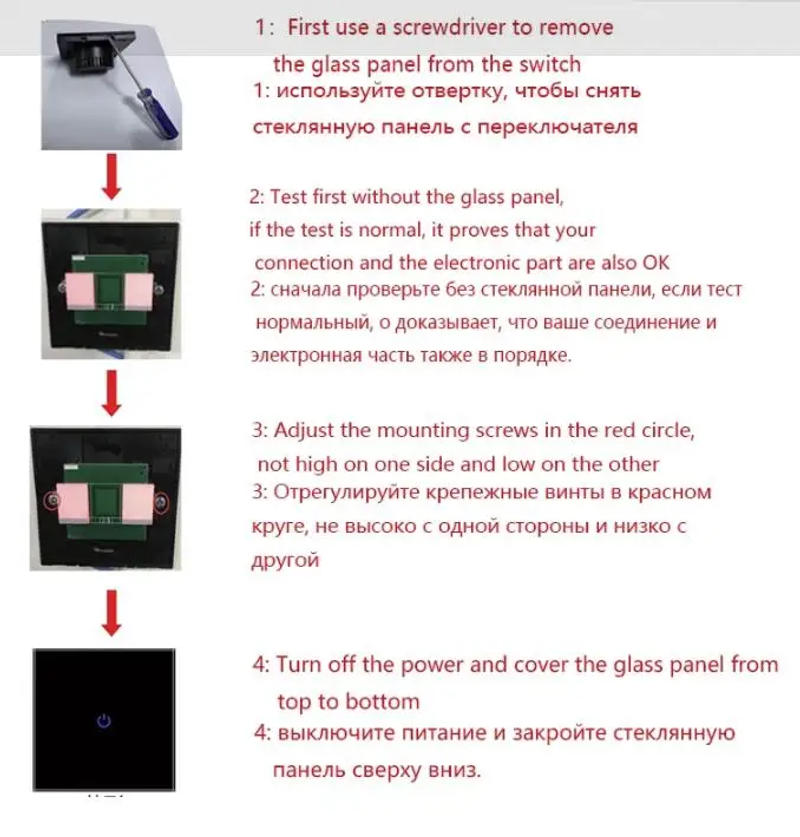 1: First use a screwdriver to remove the glass panel from the switch
1: используйте отвертку, чтобы снять стеклянную панель с переключателя

2: Test first without the glass panel, if the test is normal, it proves that your connection and the electronic part are also OK
2: сначала проверьте без стеклянной панели, если тест нормальный, о доказывает, что ваше соединение и электронная часть также в порядке.

3: Adjust the mounting screws in the red circle, not high on one side and low on the other
3: Отрегулируйте крепежные винты в красном круге, не высоко с одной стороны и низко с другой

4: Turn off the power and cover the glass panel from top to bottom
4: выключите питание и закройте стеклянную панель сверху вниз.