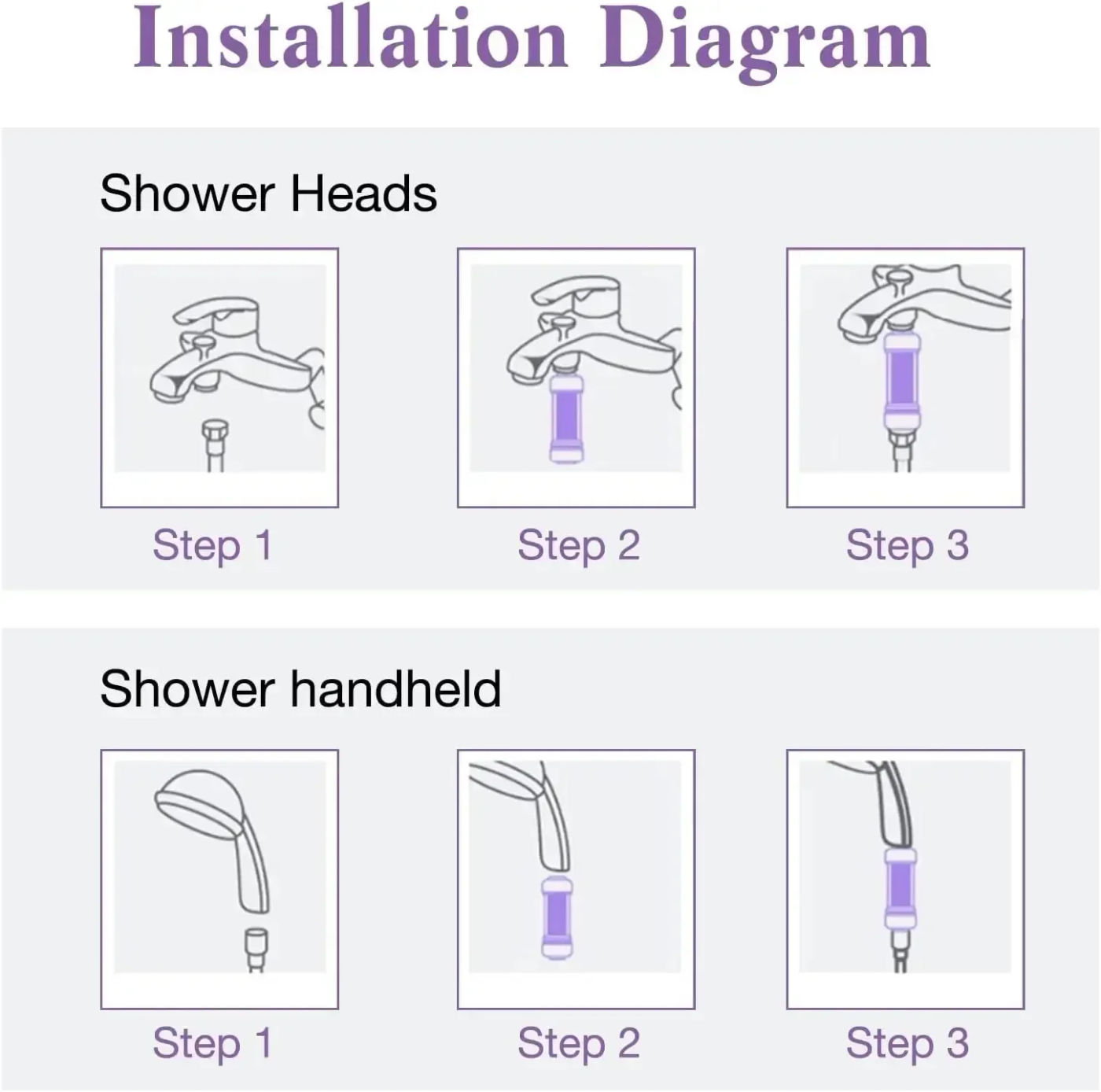 Installation Diagram

Shower Heads

Step 1

Step 2

Step 3

Shower handheld

Step 1

Step 2

Step 3