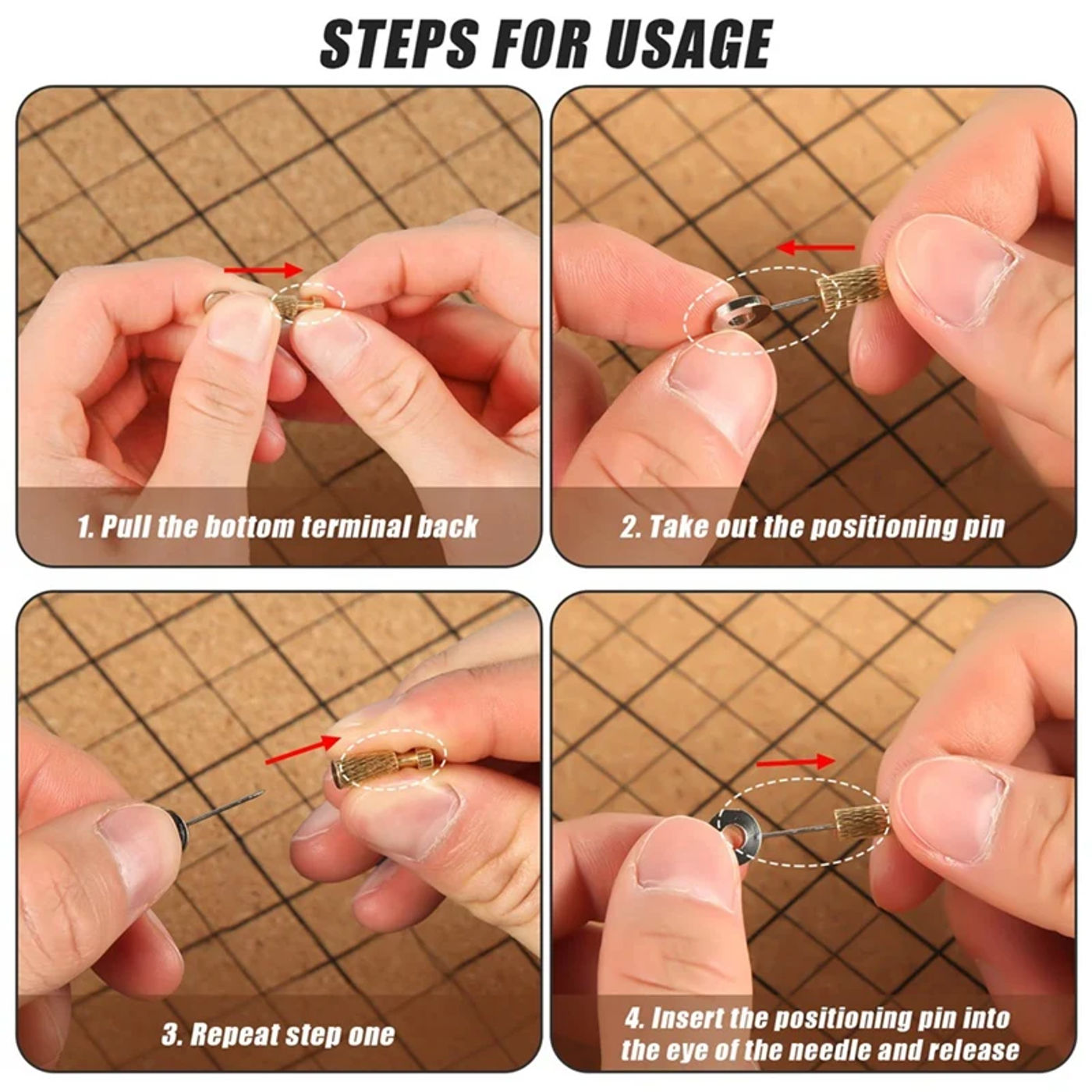 STEPS FOR USAGE

1. Pull the bottom terminal back

2. Take out the positioning pin

3. Repeat step one

4. Insert the positioning pin into the eye of the needle and release