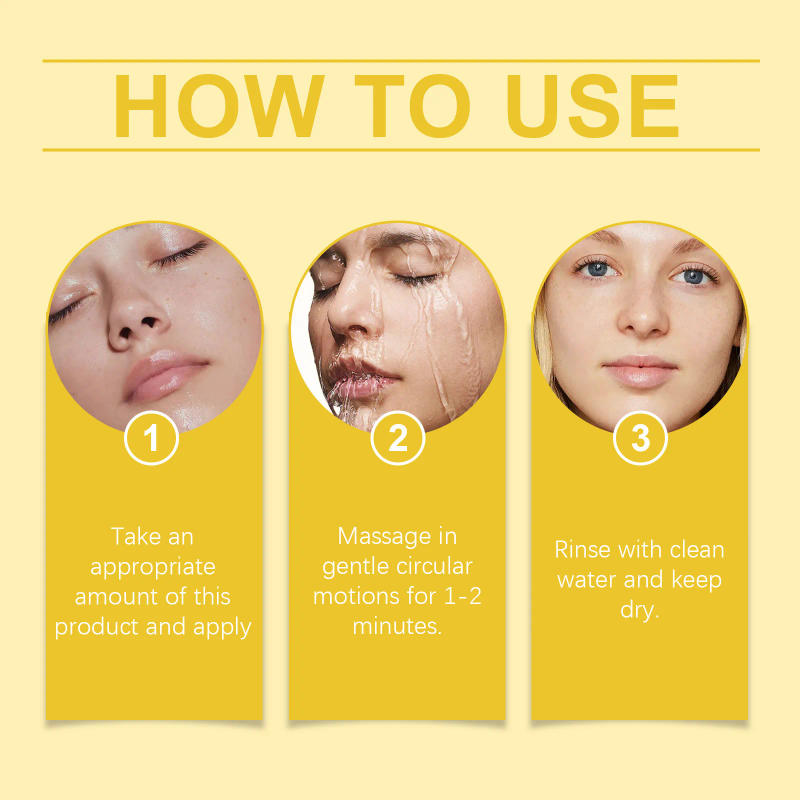 HOW TO USE

1

Take an appropriate amount of this product and apply

2

Massage in gentle circular motions for 1-2 minutes.

3

Rinse with clean water and keep dry.