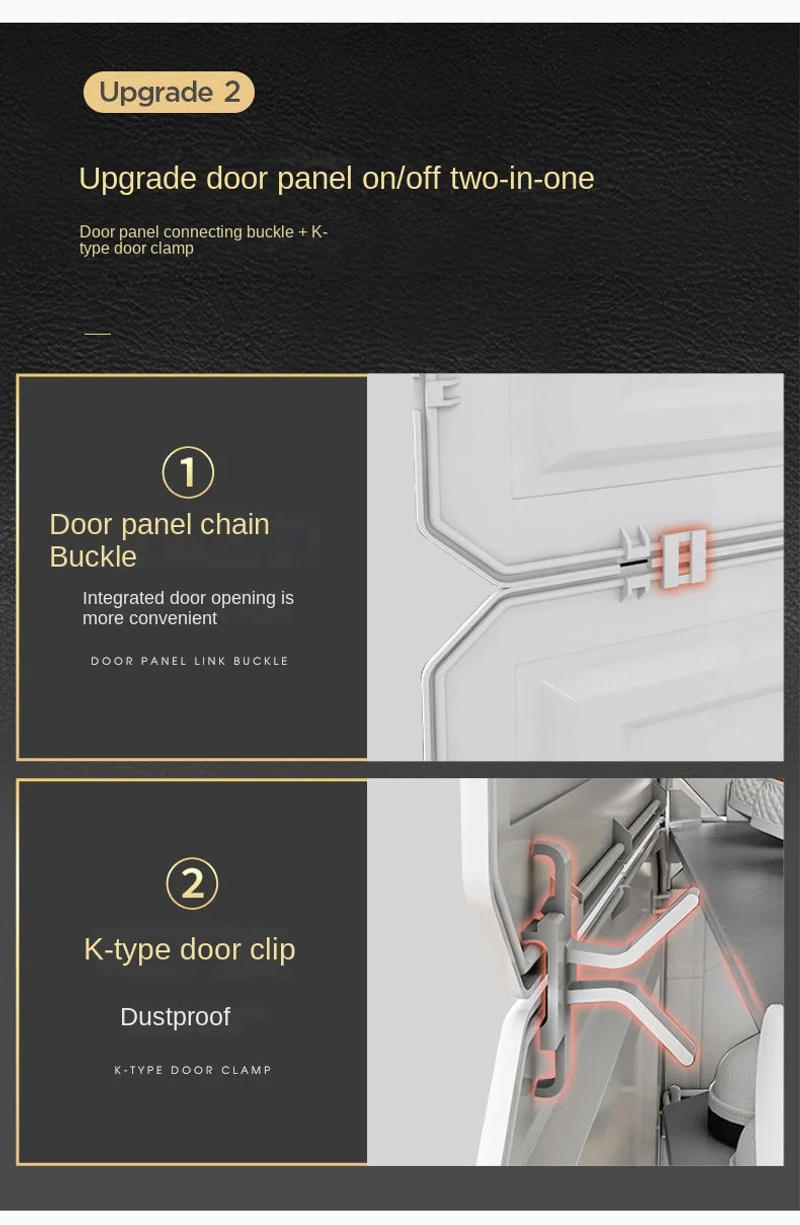 Upgrade 2

Upgrade door panel on/off two-in-one

Door panel connecting buckle + K-type door clamp

1

Door panel chain Buckle

Integrated door opening is more convenient

DOOR PANEL LINK BUCKLE

2

K-type door clip

Dustproof

K-TYPE DOOR CLAMP