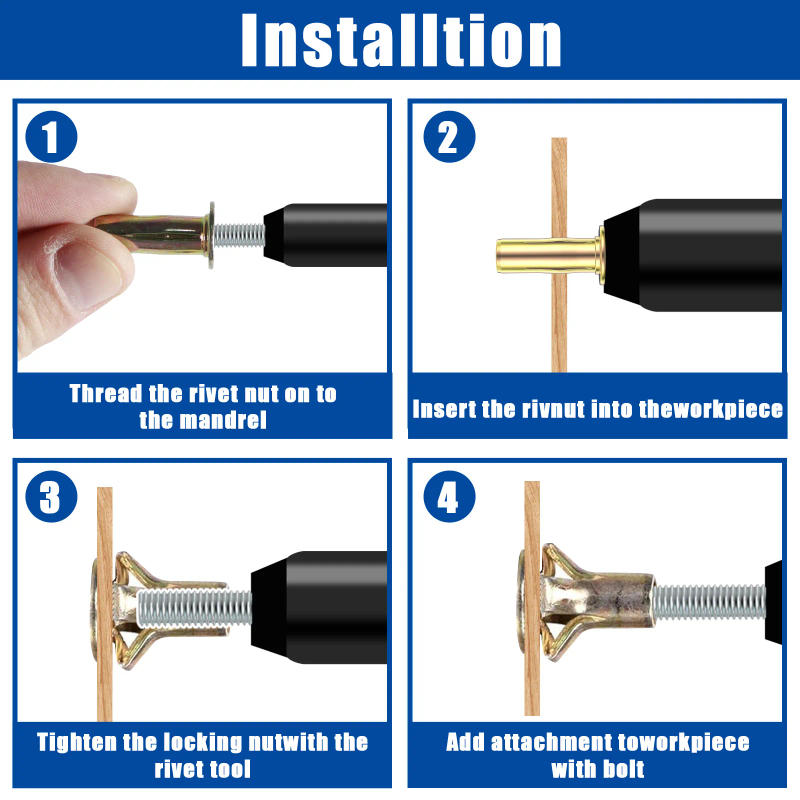 Installtion

1

Thread the rivet nut on to the mandrel

2

Insert the rivnut into theworkpiece

3

Tighten the locking nutwith the rivet tool

4

Add attachment toworkpiece with bolt