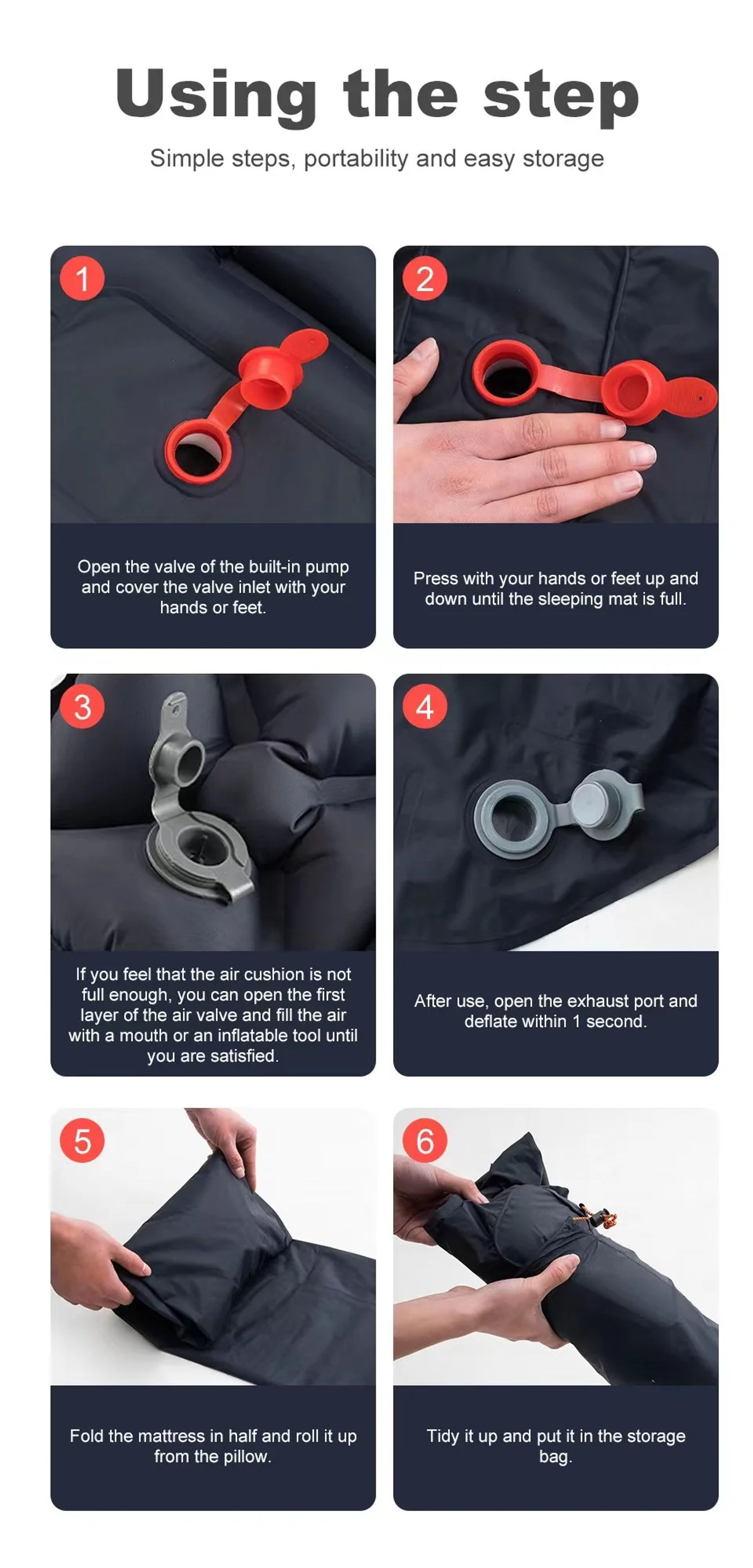 Using the step

Simple steps, portability and easy storage

1

Open the valve of the built-in pump and cover the valve inlet with your hands or feet.

2

Press with your hands or feet up and down until the sleeping mat is full.

3

If you feel that the air cushion is not full enough, you can open the first layer of the air valve and fill the air with a mouth or an inflatable tool until you are satisfied.

4

After use, open the exhaust port and deflate within 1 second.

5

Fold the mattress in half and roll it up from the pillow.

6

Tidy it up and put it in the storage bag.