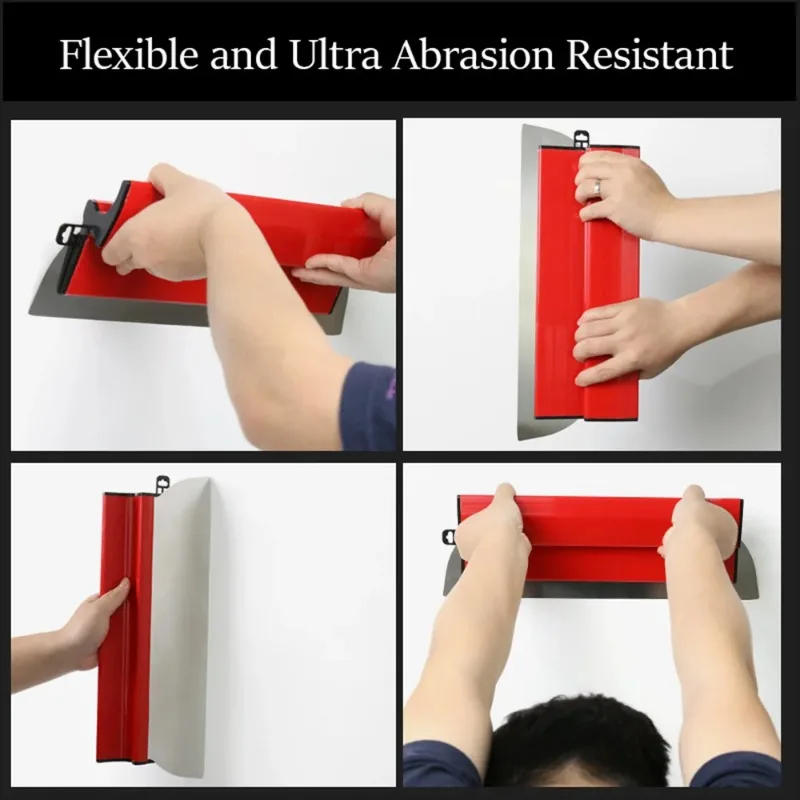 Flexible and Ultra Abrasion Resistant