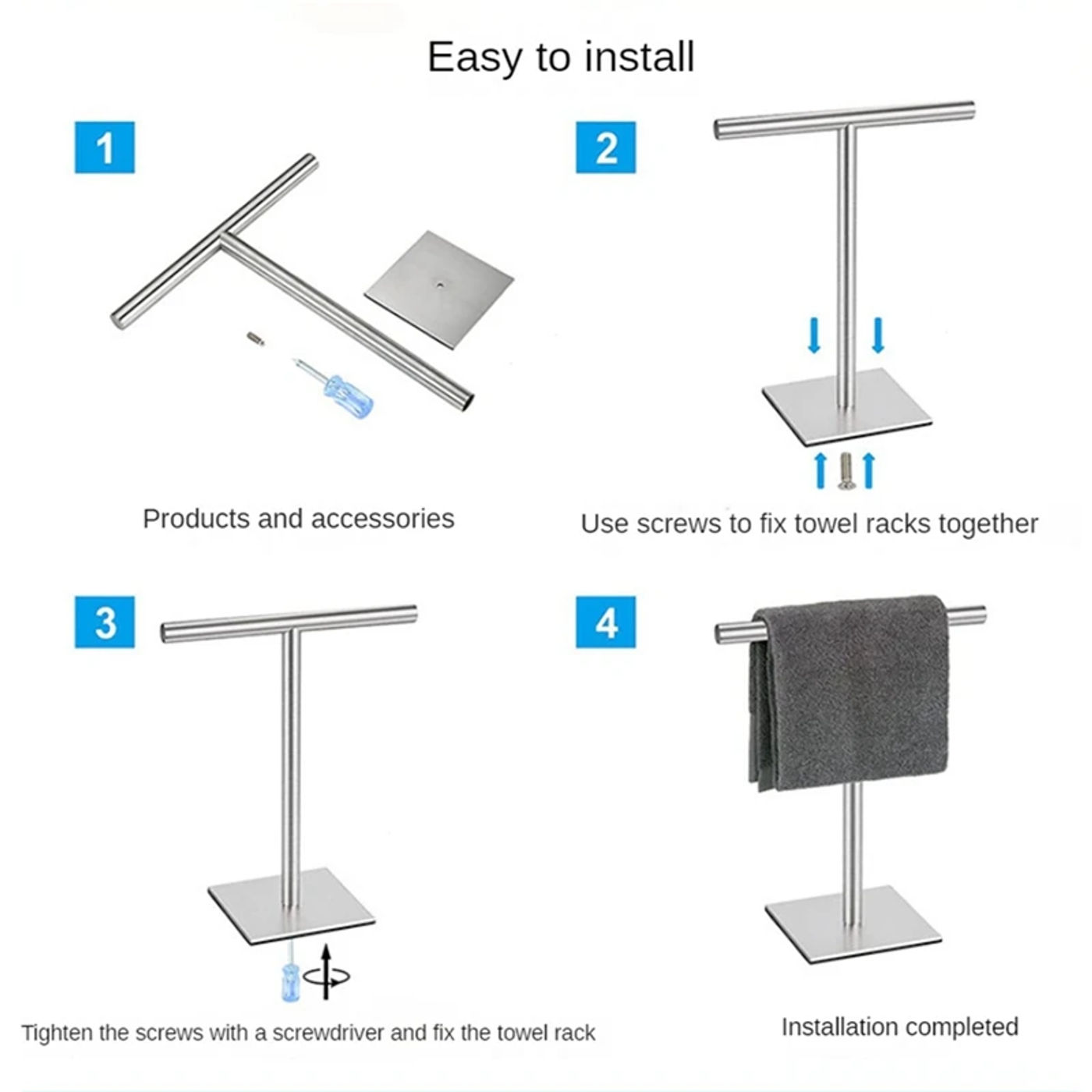 Easy to install

1

Products and accessories

2

Use screws to fix towel racks together

3

Tighten the screws with a screwdriver and fix the towel rack

4

Installation completed