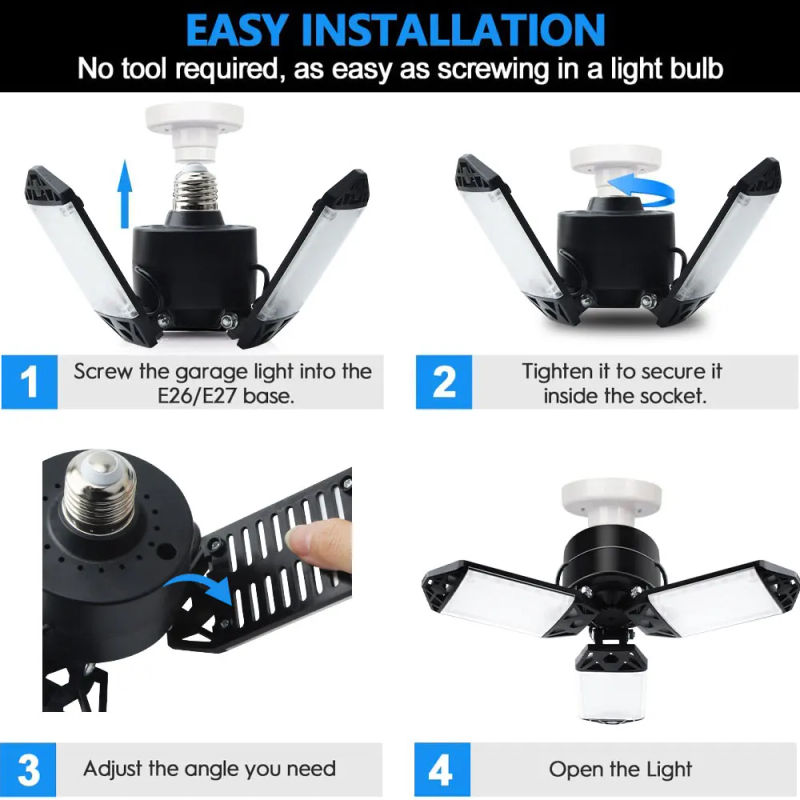 EASY INSTALLATION
No tool required, as easy as screwing in a light bulb

1 Screw the garage light into the E26/E27 base.

2 Tighten it to secure it inside the socket.

3 Adjust the angle you need

4 Open the Light