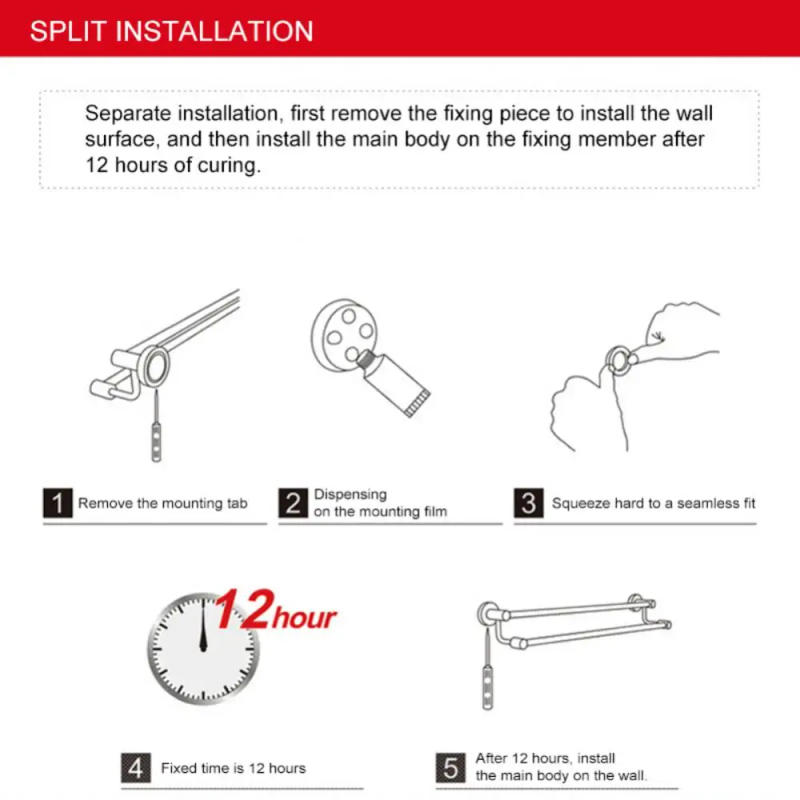 SPLIT INSTALLATION

Separate installation, first remove the fixing piece to install the wall surface, and then install the main body on the fixing member after 12 hours of curing.

1 Remove the mounting tab

2 Dispensing on the mounting film

3 Squeeze hard to a seamless fit

12hour

4 Fixed time is 12 hours

5 After 12 hours, install the main body on the wall.