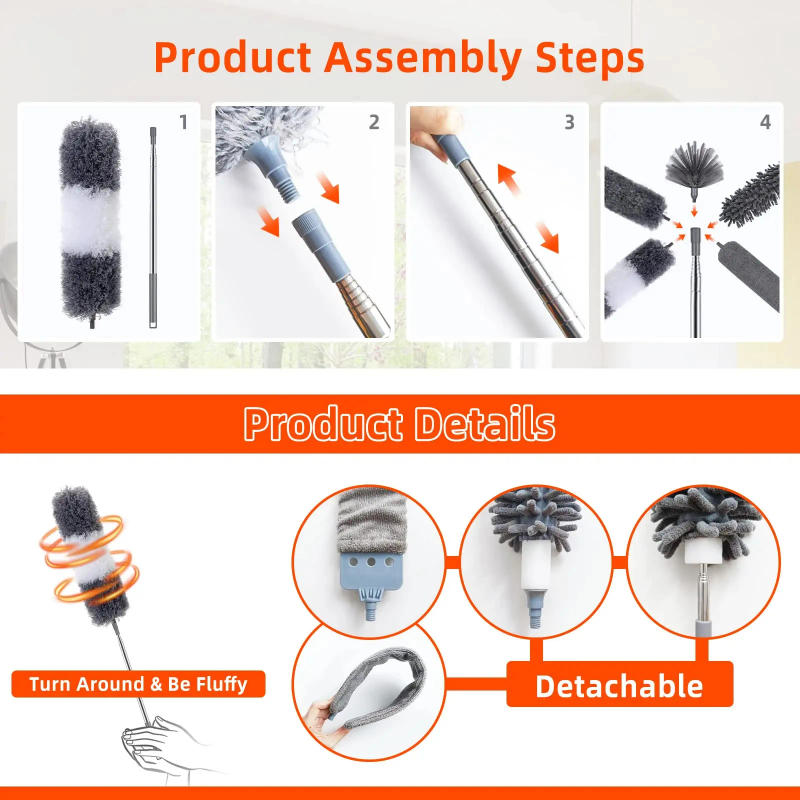 Product Assembly Steps

1

2

3

4

Product Details

Turn Around & Be Fluffy

Detachable