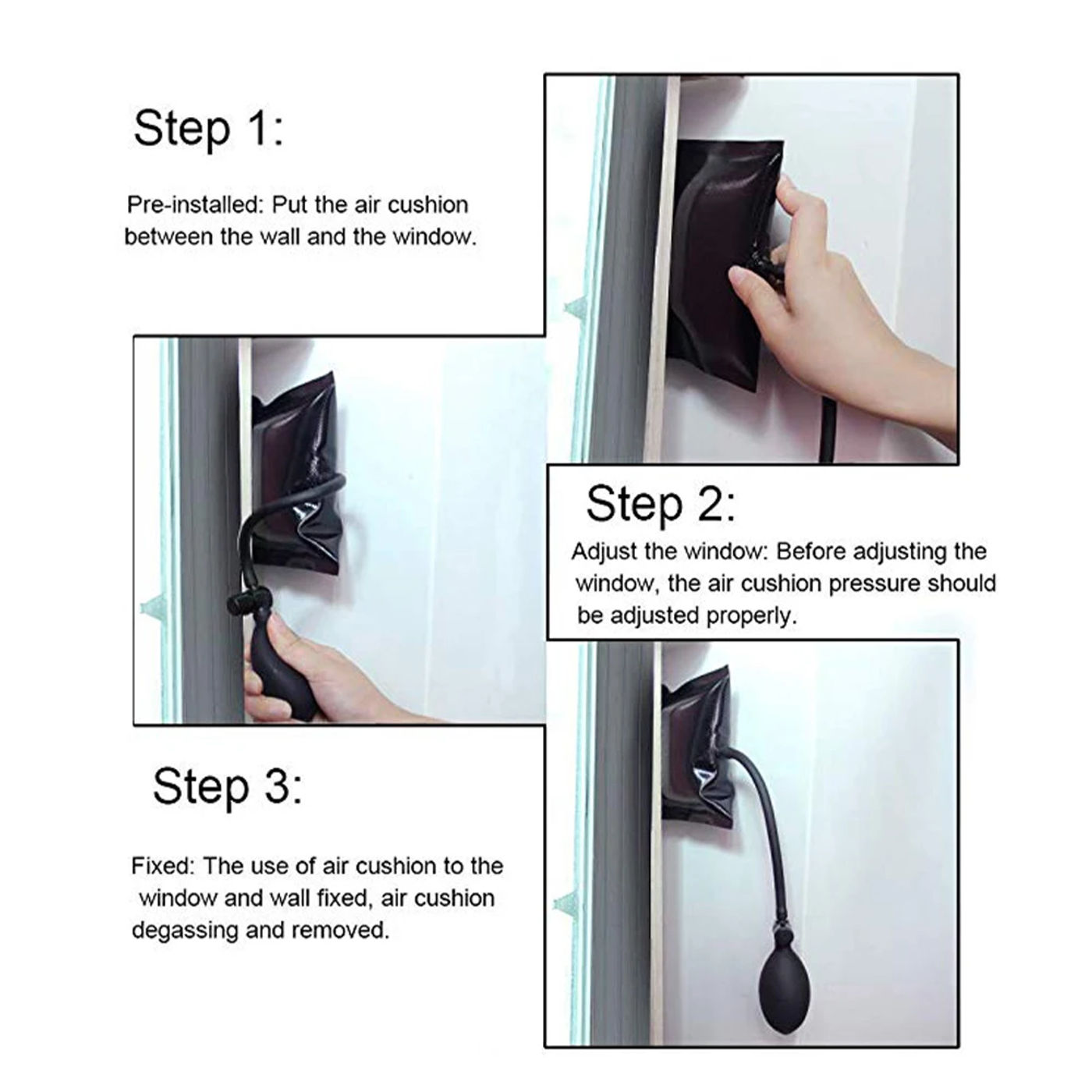 Step 1:

Pre-installed: Put the air cushion between the wall and the window.

Step 2:

Adjust the window: Before adjusting the window, the air cushion pressure should be adjusted properly.

Step 3:

Fixed: The use of air cushion to the window and wall fixed, air cushion degassing and removed.