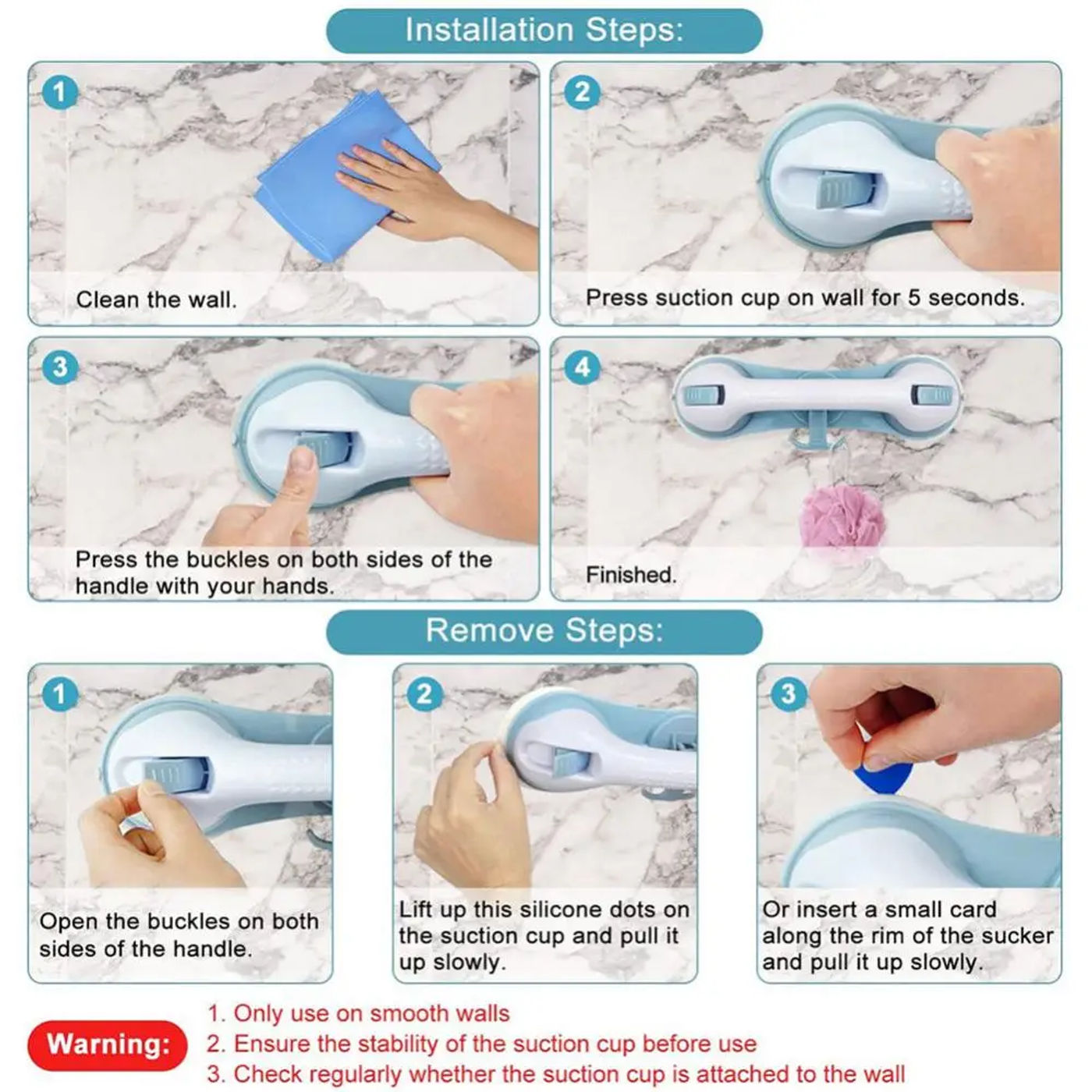 Installation Steps:

1
Clean the wall.

2
Press suction cup on wall for 5 seconds.

3
Press the buckles on both sides of the handle with your hands.

4
Finished.

Remove Steps:

1
Open the buckles on both sides of the handle.

2
Lift up this silicone dots on the suction cup and pull it up slowly.

3
Or insert a small card along the rim of the sucker and pull it up slowly.

Warning:
1. Only use on smooth walls
2. Ensure the stability of the suction cup before use
3. Check regularly whether the suction cup is attached to the wall