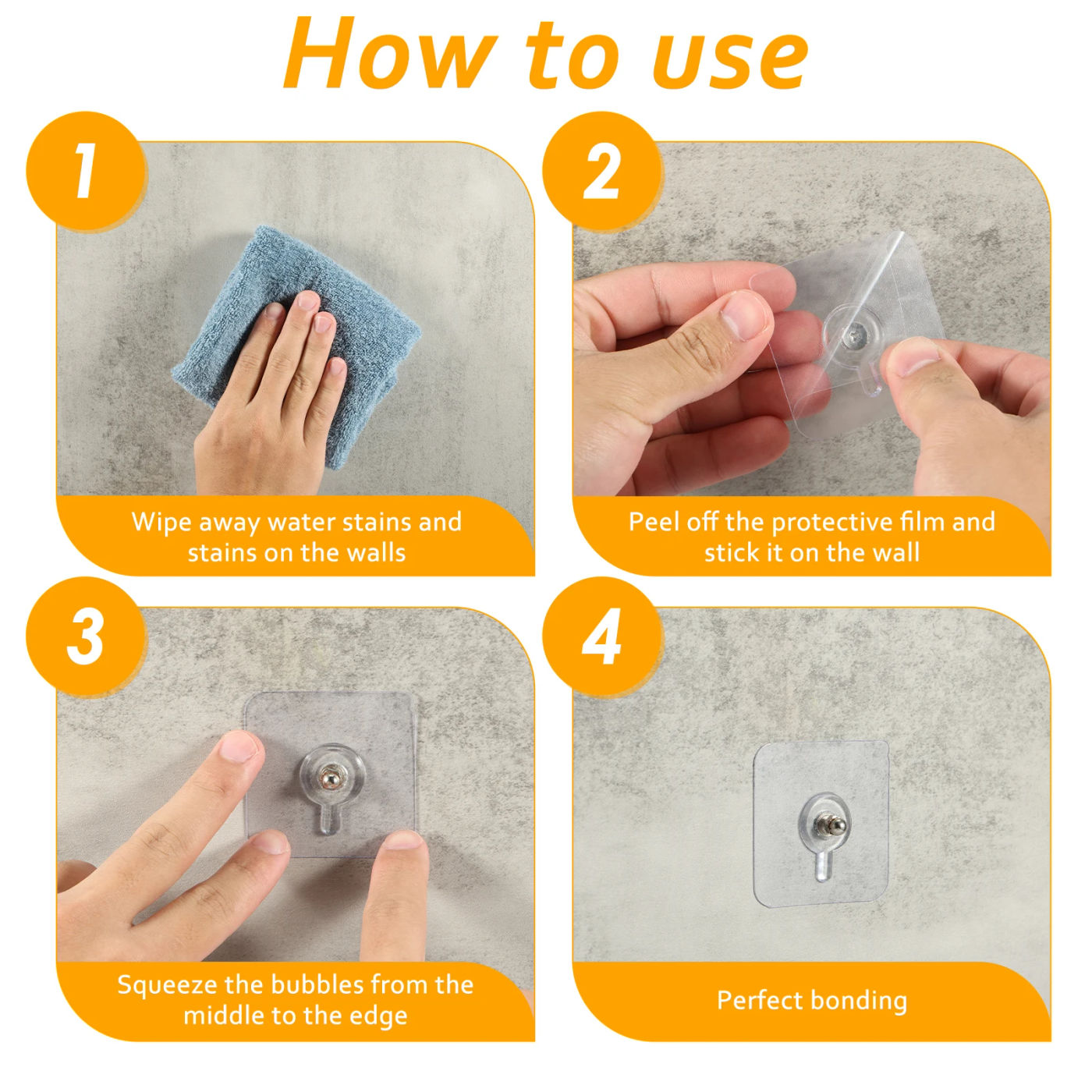 How to use

1

Wipe away water stains and stains on the walls

2

Peel off the protective film and stick it on the wall

3

Squeeze the bubbles from the middle to the edge

4

Perfect bonding