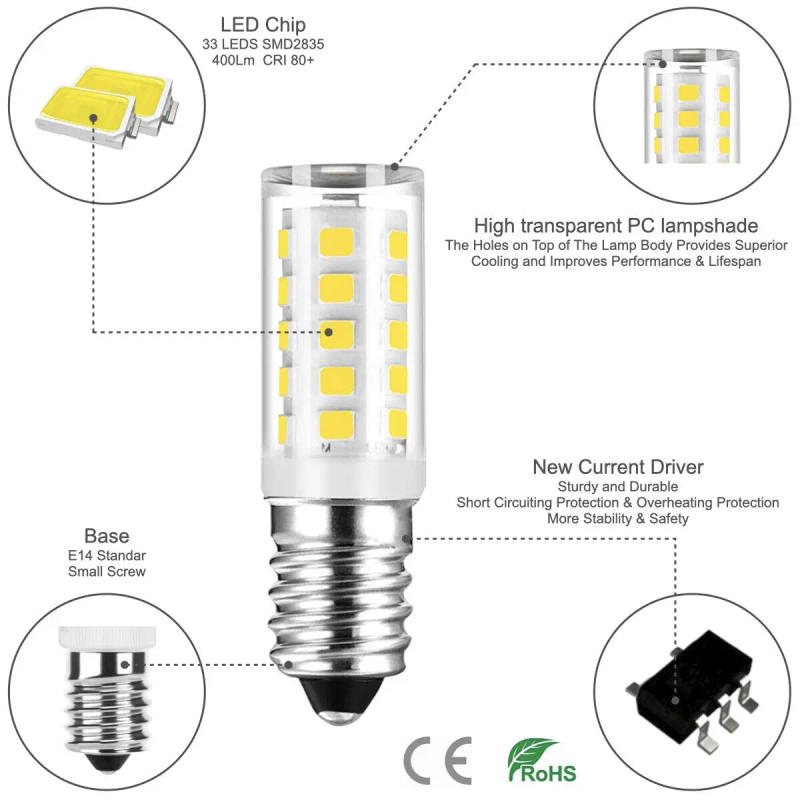 LED Chip
33 LEDS SMD2835
400Lm CRI 80+

High transparent PC lampshade
The Holes on Top of The Lamp Body Provides Superior Cooling and Improves Performance & Lifespan

New Current Driver
Sturdy and Durable
Short Circuiting Protection & Overheating Protection
More Stability & Safety

Base
E14 Standar
Small Screw

CE

RoHS