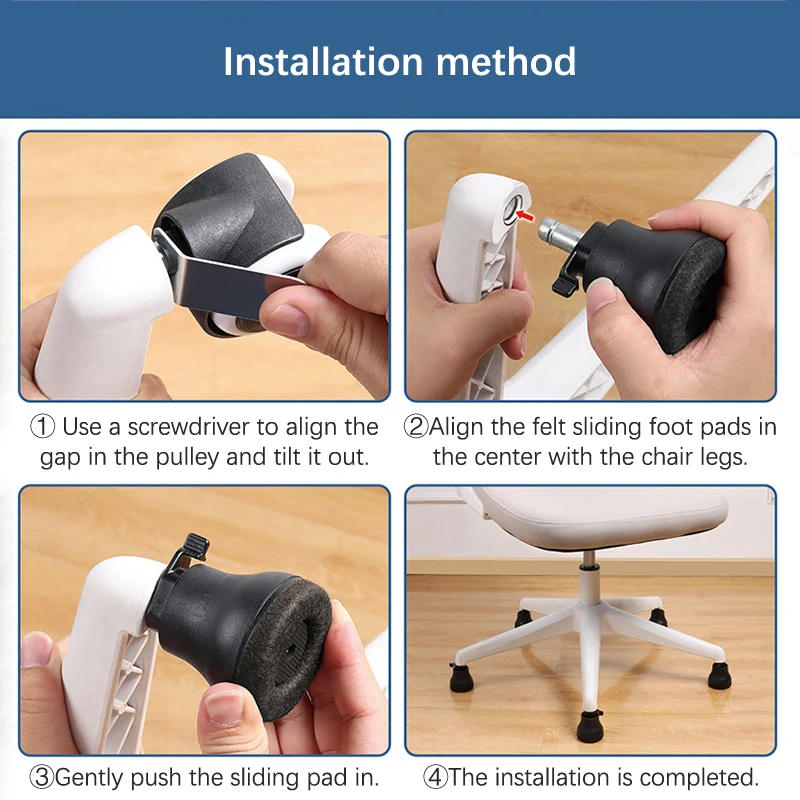 Installation method

① Use a screwdriver to align the gap in the pulley and tilt it out.

②Align the felt sliding foot pads in the center with the chair legs.

③Gently push the sliding pad in.

④The installation is completed.