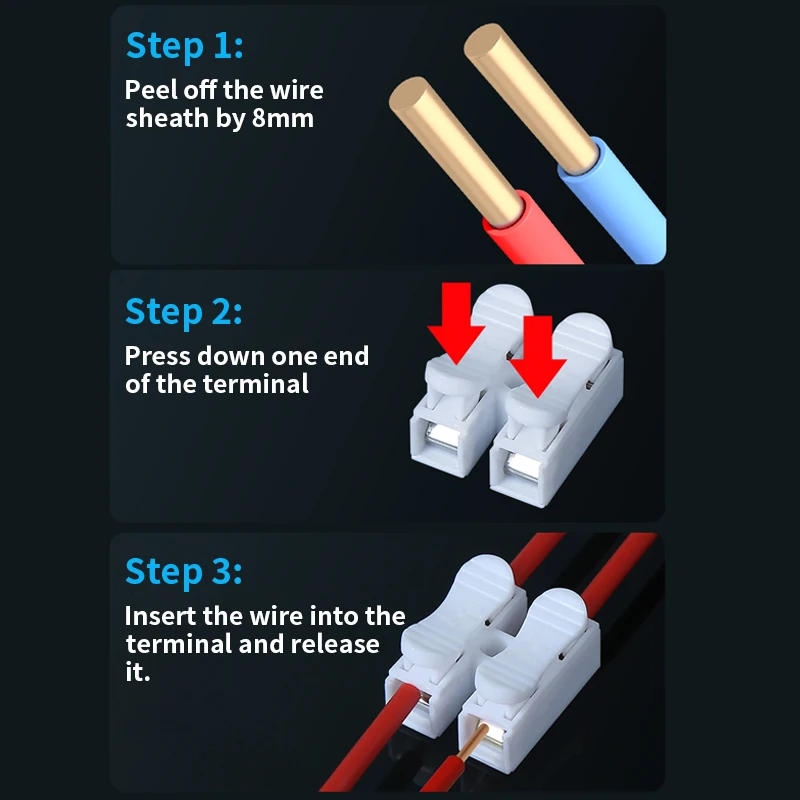 Step 1:
Peel off the wire sheath by 8mm

Step 2:
Press down one end of the terminal

Step 3:
Insert the wire into the terminal and release it.