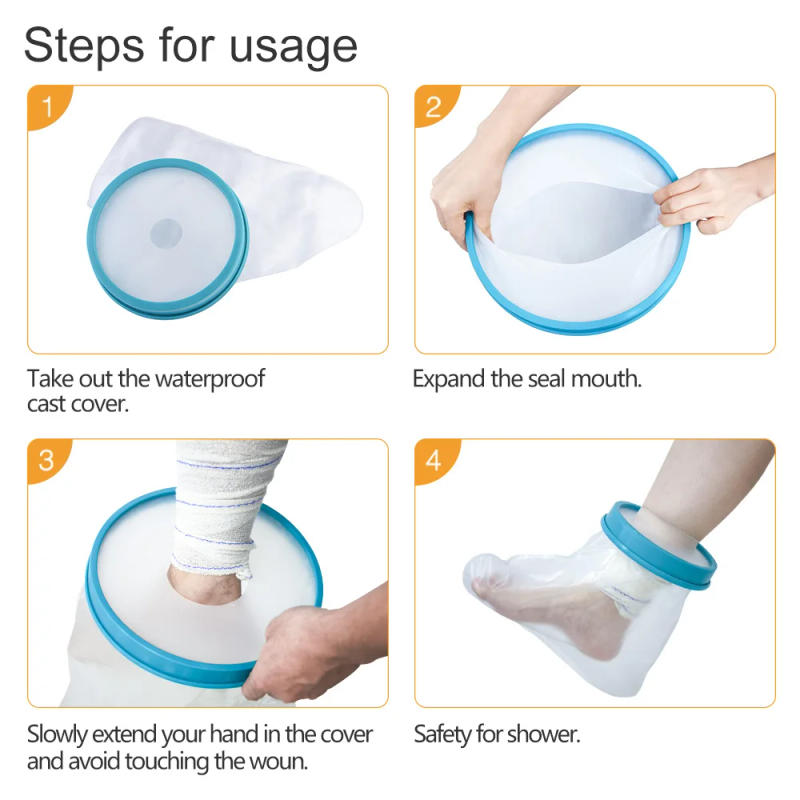 Steps for usage

1

Take out the waterproof cast cover.

2

Expand the seal mouth.

3

Slowly extend your hand in the cover and avoid touching the woun.

4

Safety for shower.